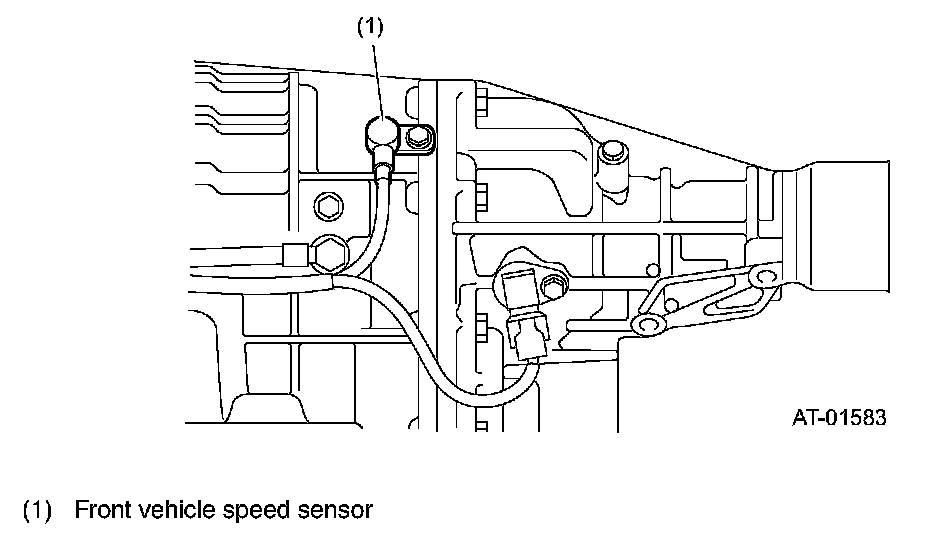 (1)

AT-01583

(1) Front vehicle speed sensor