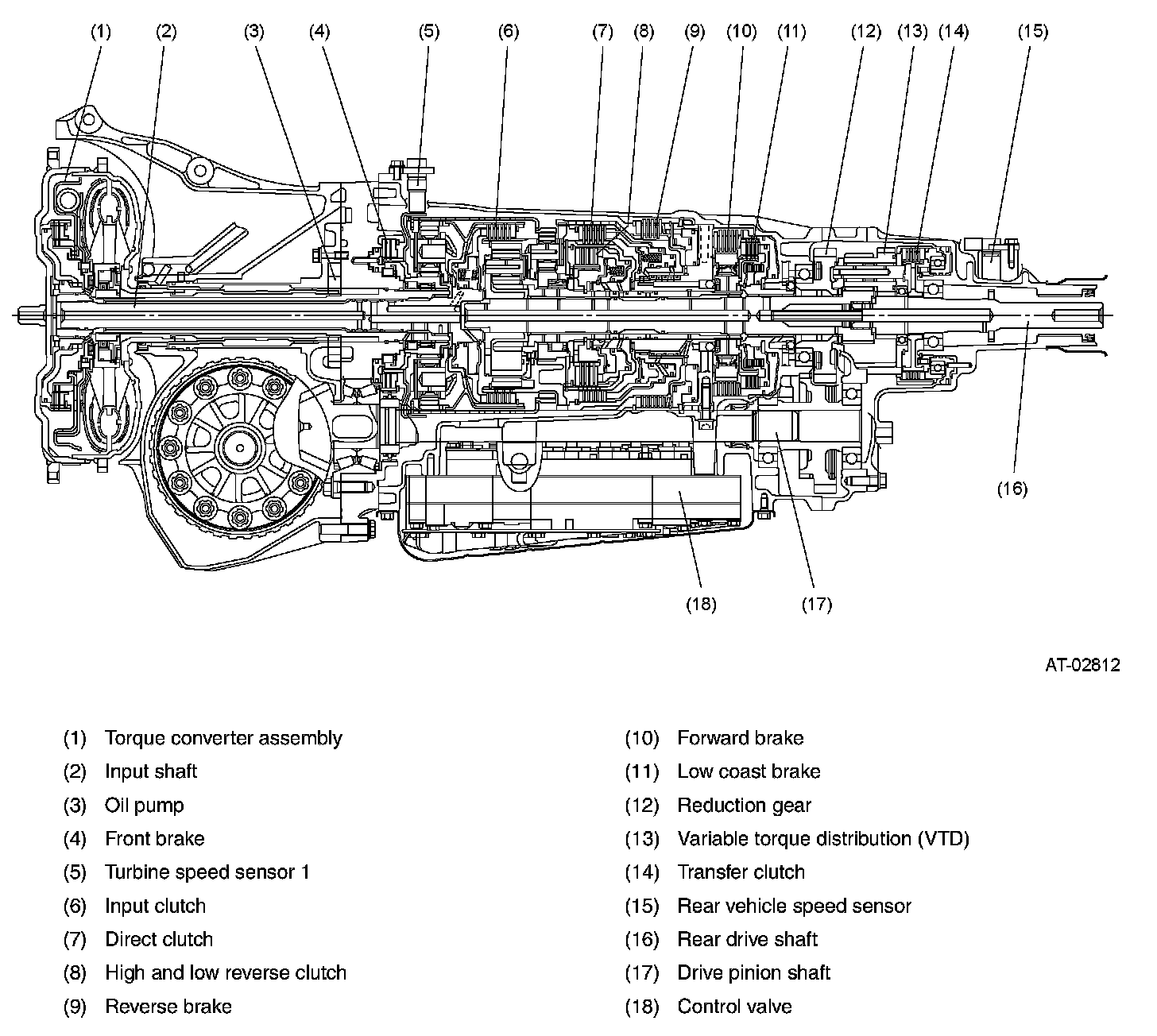 (1) (2) (3) (4) (5) (6) (7) (8) (9) (10) (11) (12) (13) (14) (15)

(16)

(18) (17)

AT-02812

(1) Torque converter assembly
(2) Input shaft
(3) Oil pump
(4) Front brake
(5) Turbine speed sensor 1
(6) Input clutch
(7) Direct clutch
(8) High and low reverse clutch
(9) Reverse brake

(10) Forward brake
(11) Low coast brake
(12) Reduction gear
(13) Variable torque distribution (VTD)
(14) Transfer clutch
(15) Rear vehicle speed sensor
(16) Rear drive shaft
(17) Drive pinion shaft
(18) Control valve