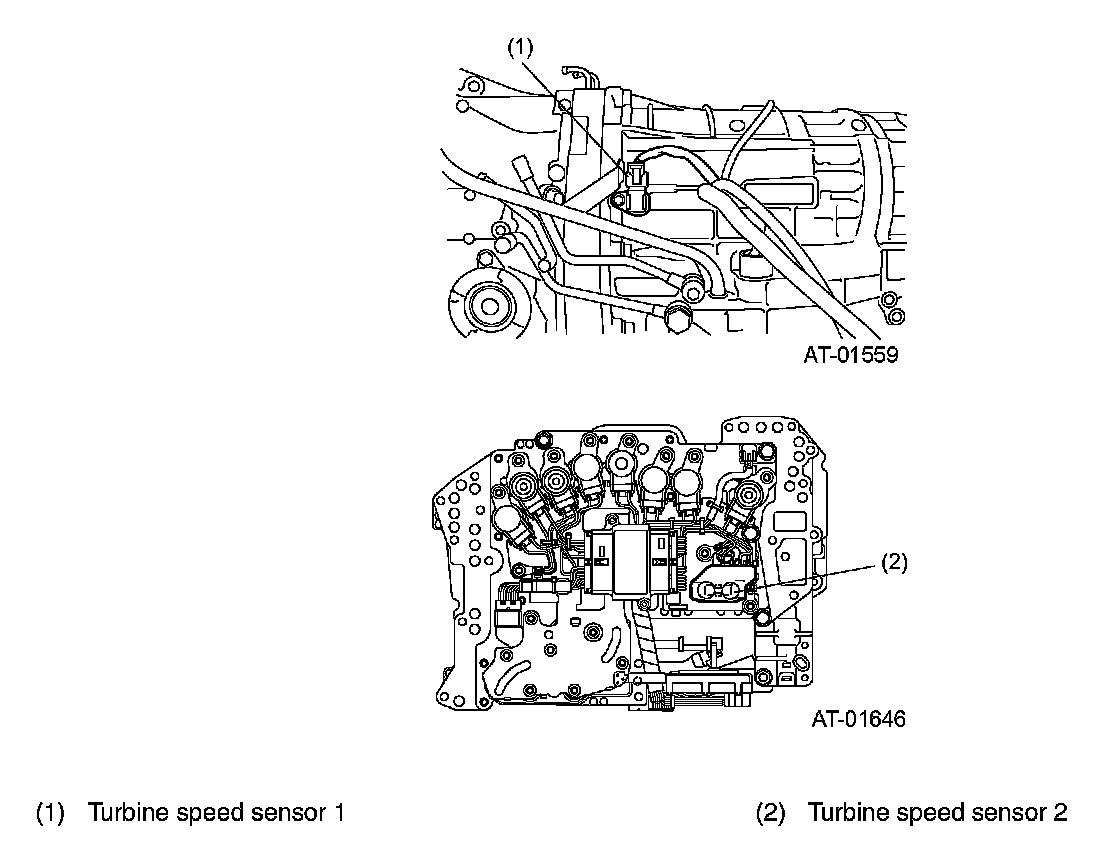 (1)

AT-01559

(2)

AT-01646

(1) Turbine speed sensor 1

(2) Turbine speed sensor 2