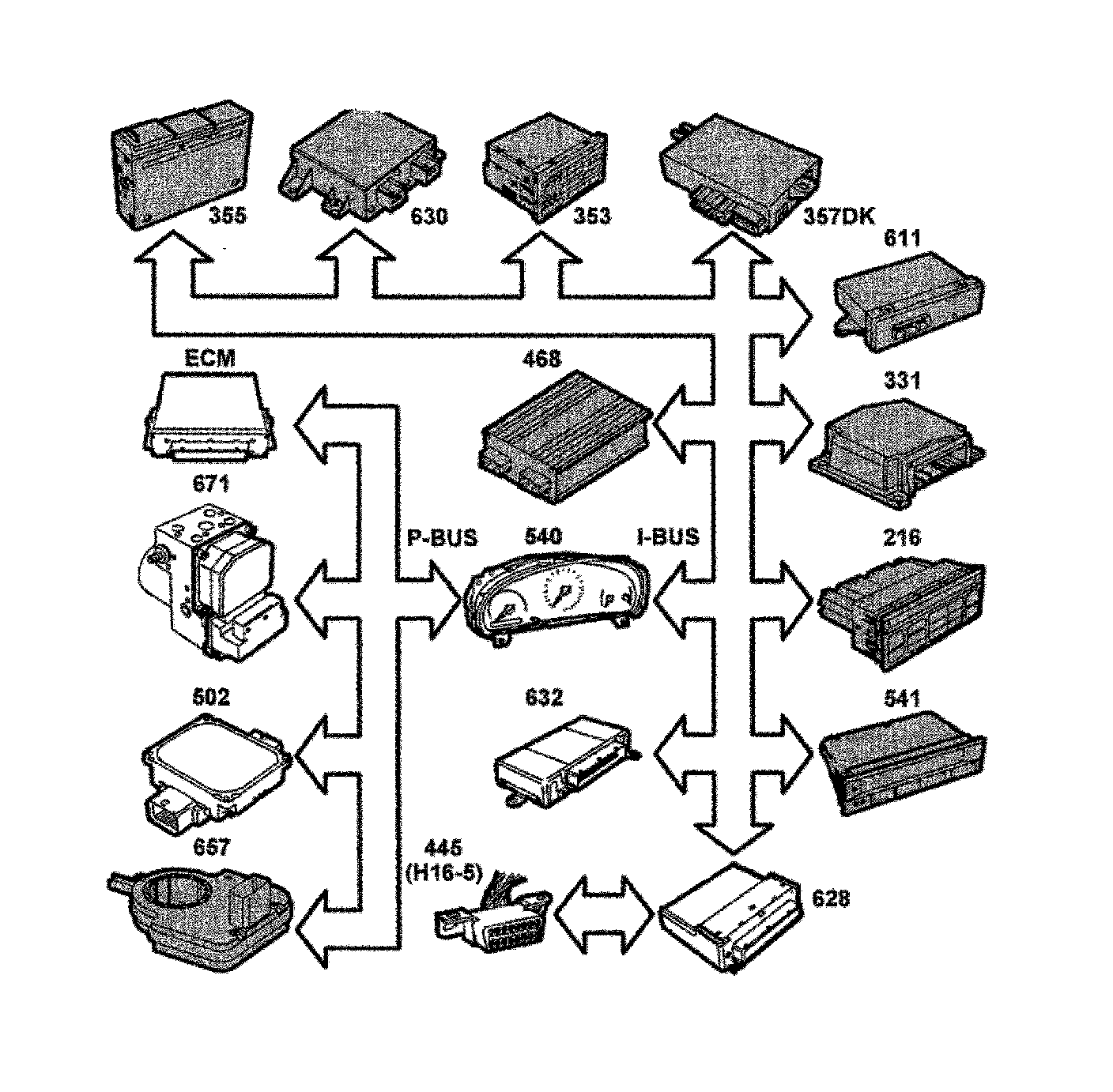 355
630
353
357DK
611
ECM
468
331
671
P-BUS
540
I-BUS
216
502
632
541
657
445
(H16-5)
628