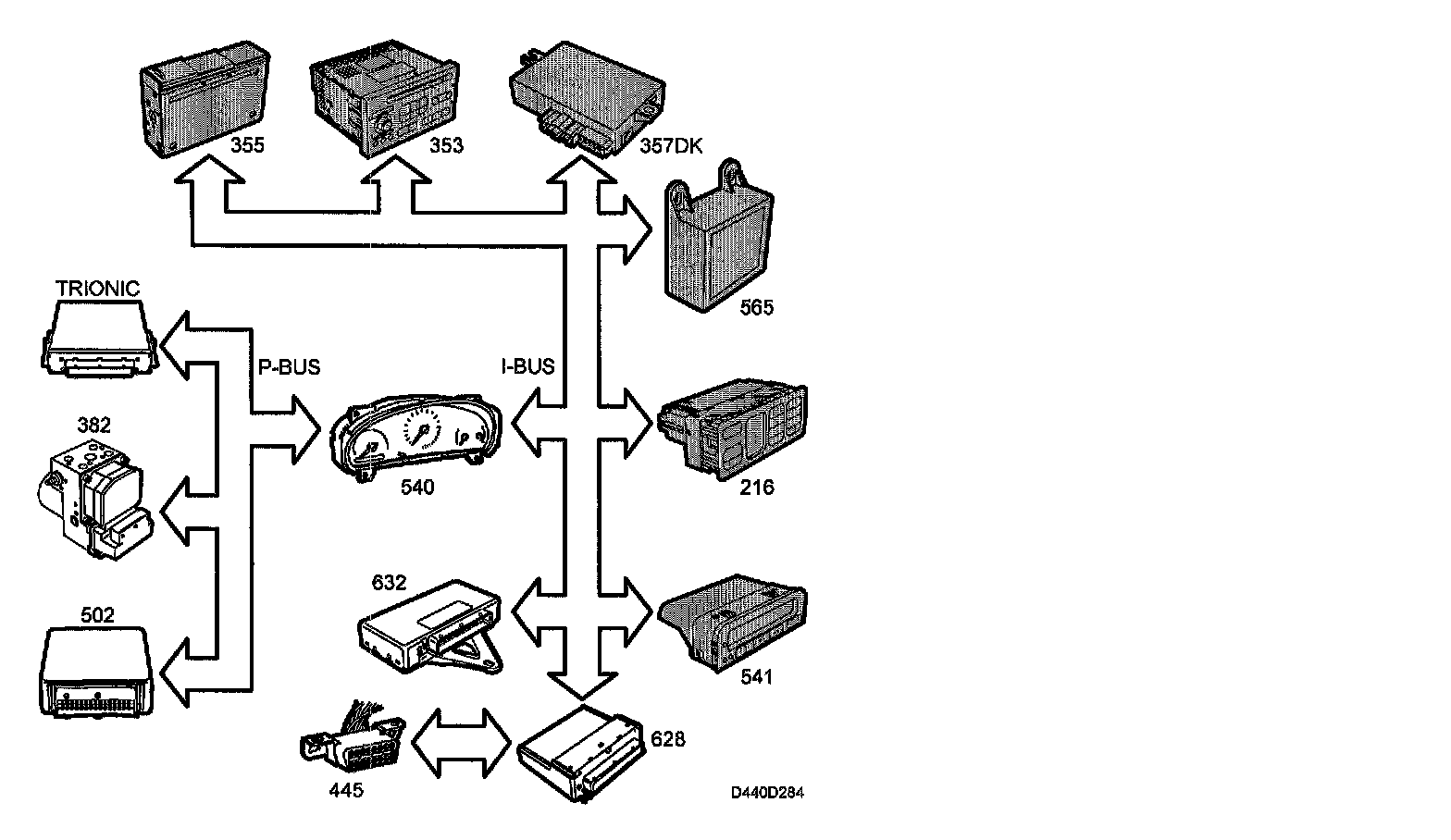 355
353
357DK
565
TRIONIC
P-BUS
I-BUS
382
540
216
632
502
541
628
445
D440D284