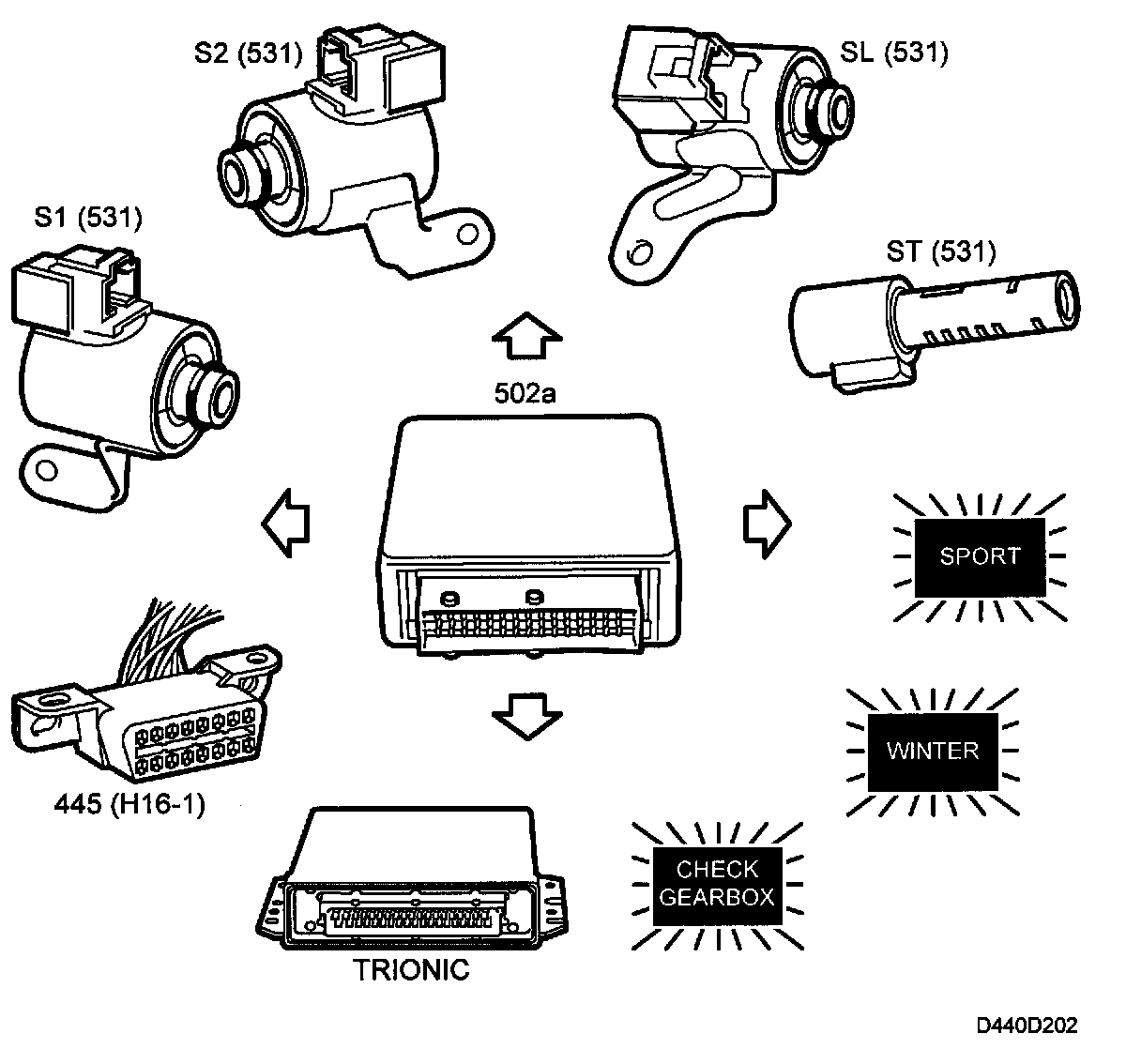 S2 (531)

SL (531)

S1 (531)

ST (531)

502a

SPORT

WINTER

445 (H16-1)

CHECK GEARBOX

TRIONIC

D440D202