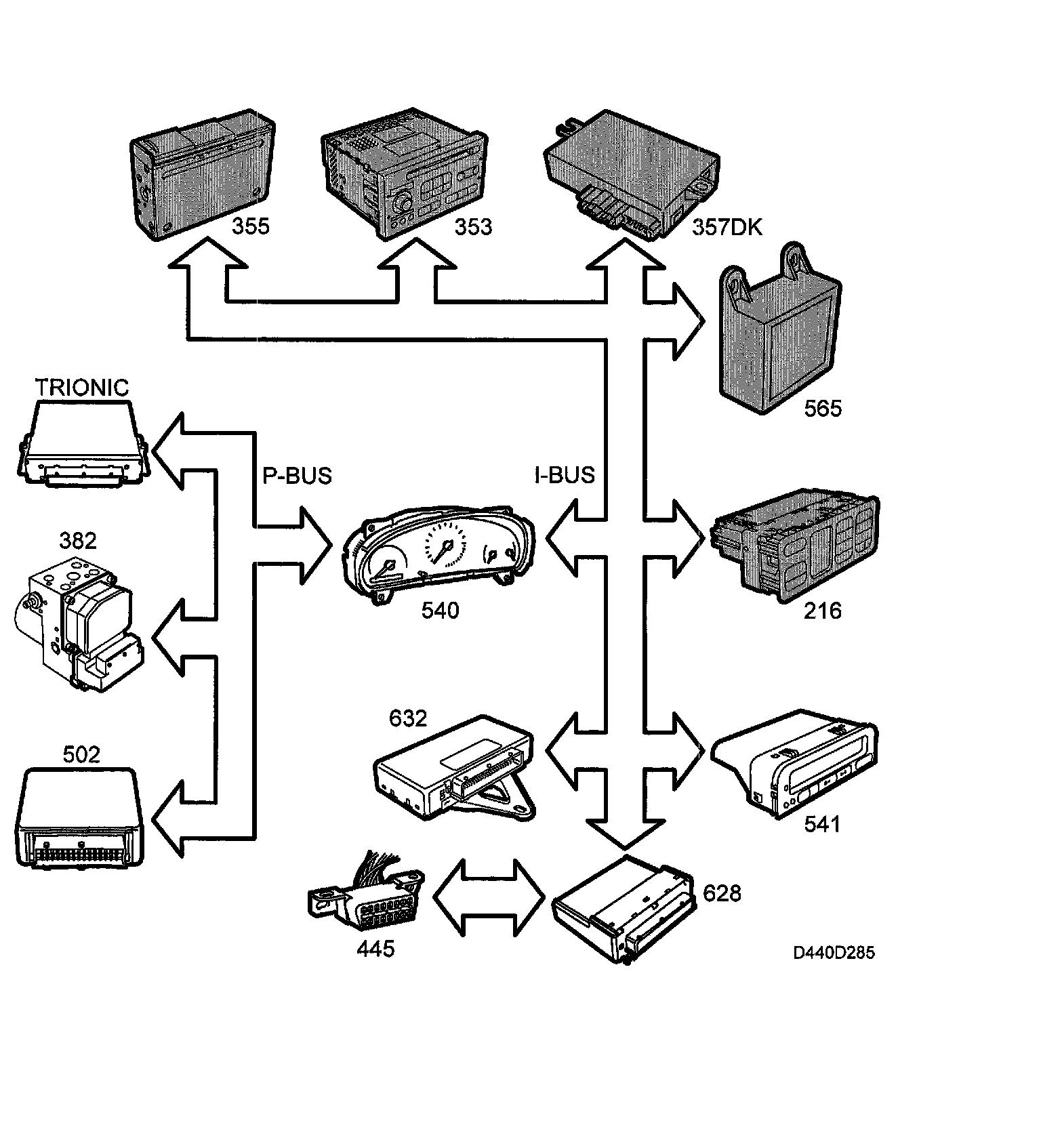 355
353
357DK
565
TRIONIC
P-BUS
I-BUS
382
540
216
632
502
541
628
445
D440D285