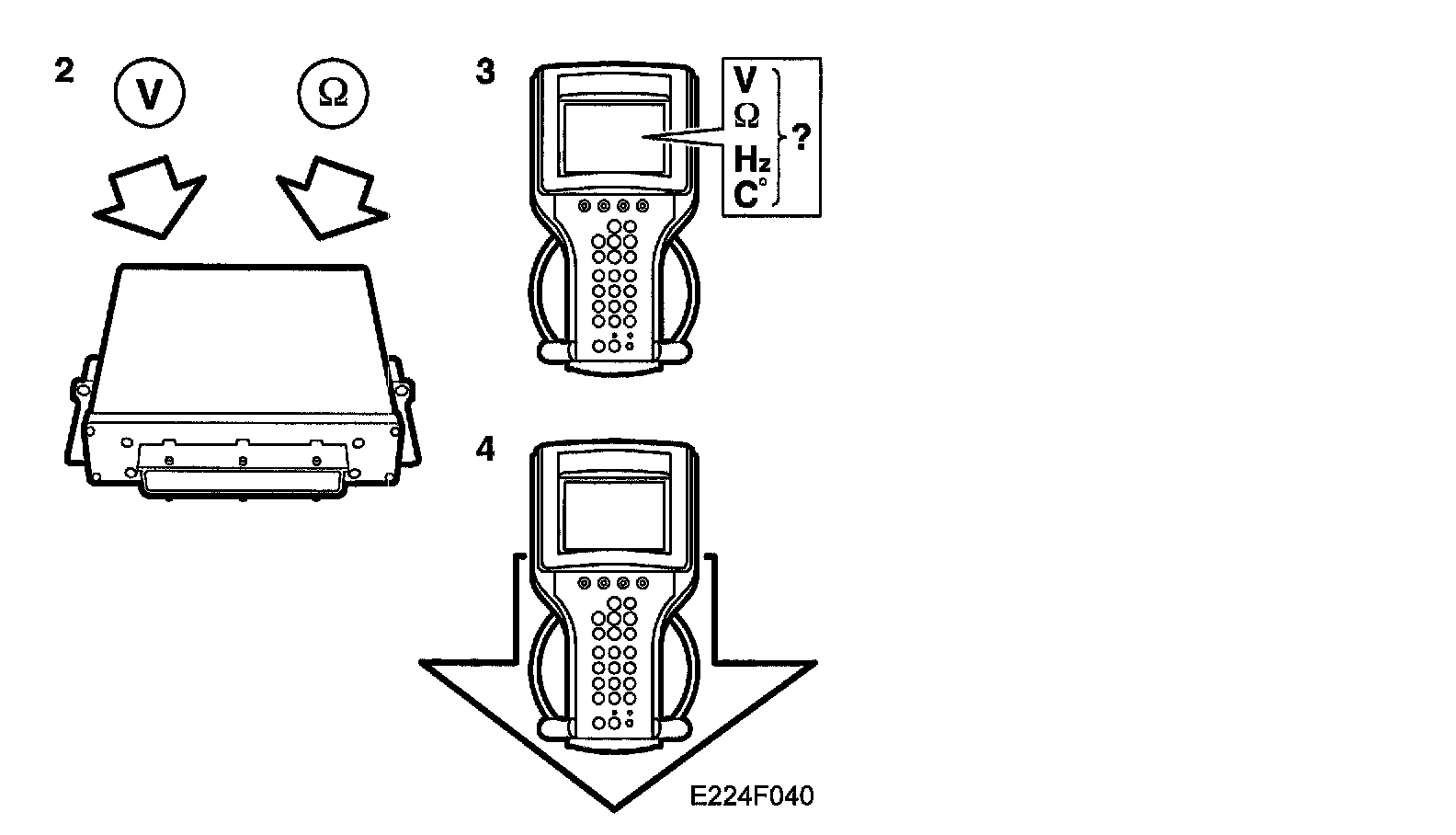 2

V

Ω

3

V
Ω
Hz
C°
?

4

E224F040