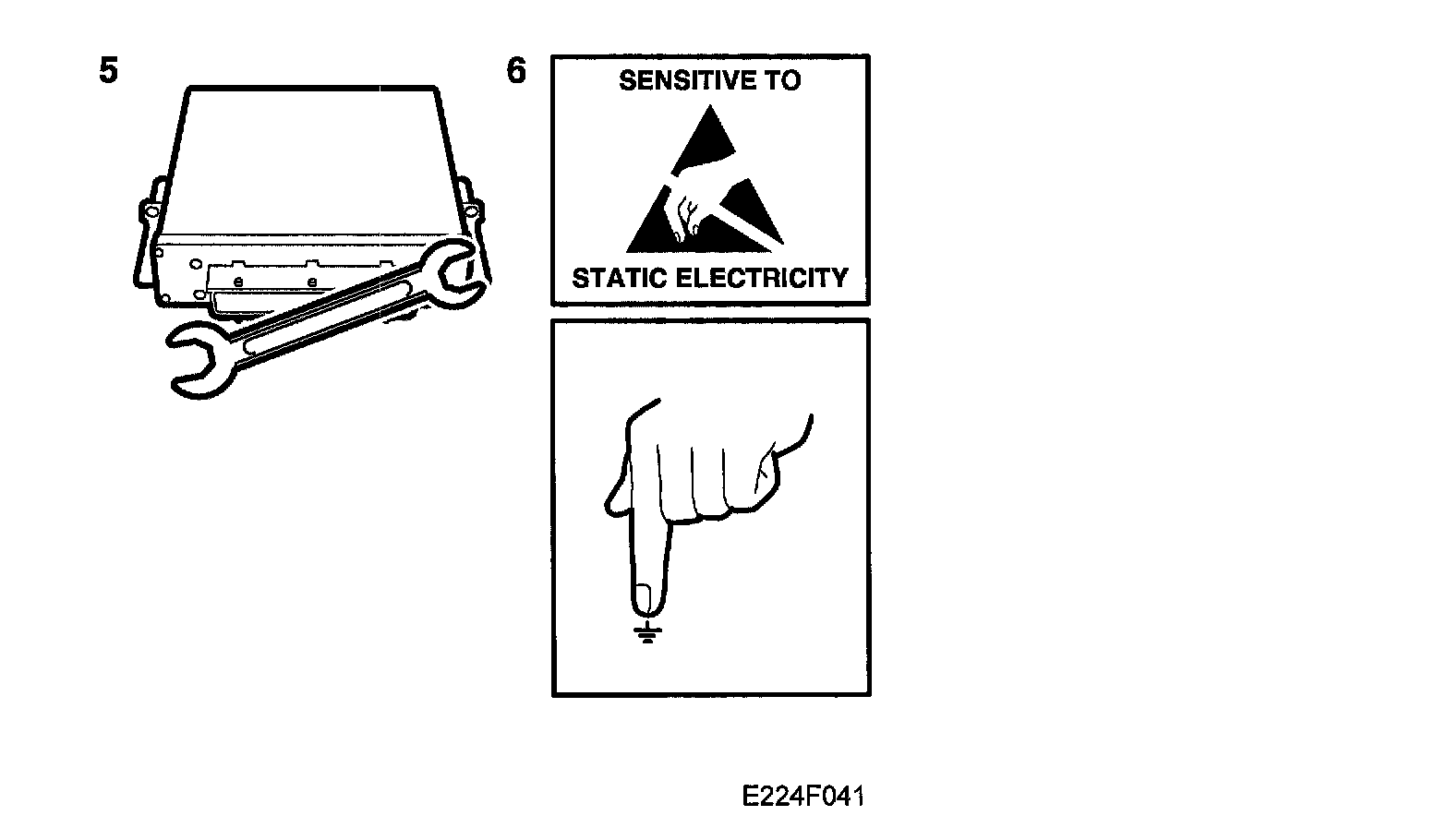 5

6

SENSITIVE TO

STATIC ELECTRICITY

E224F041