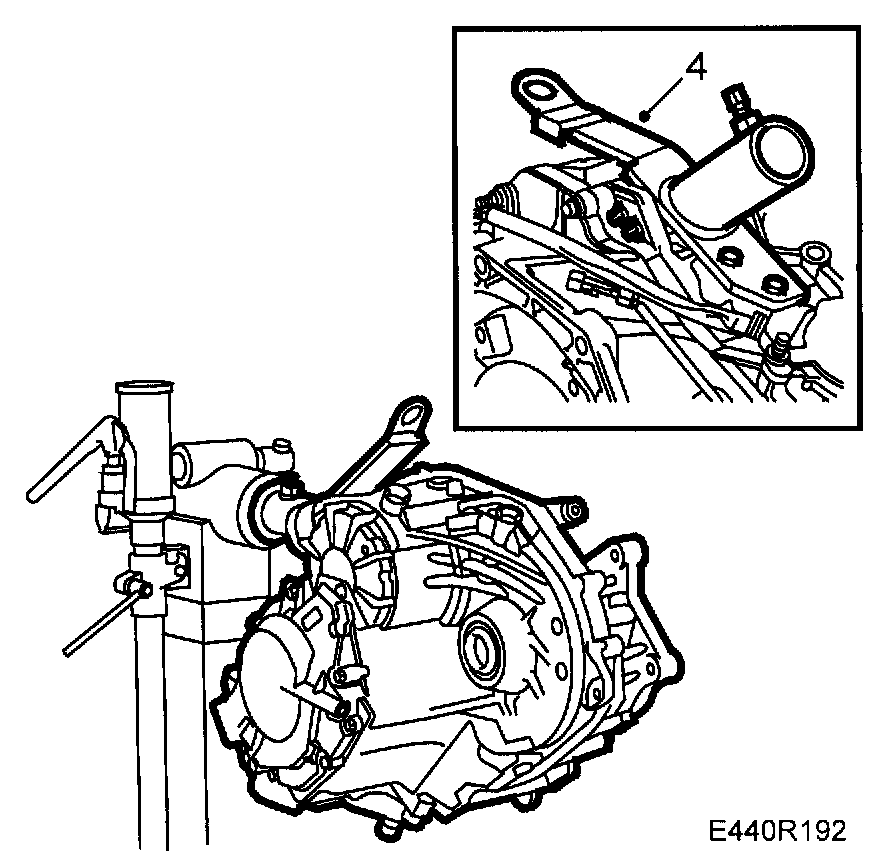 4

E440R192