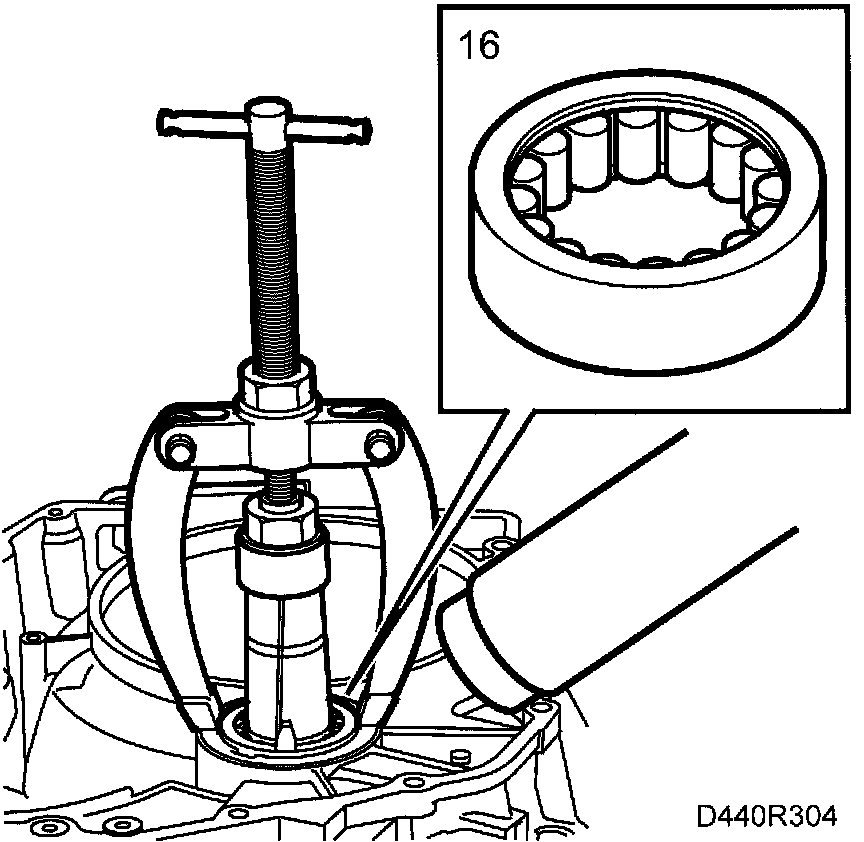 16

D440R304