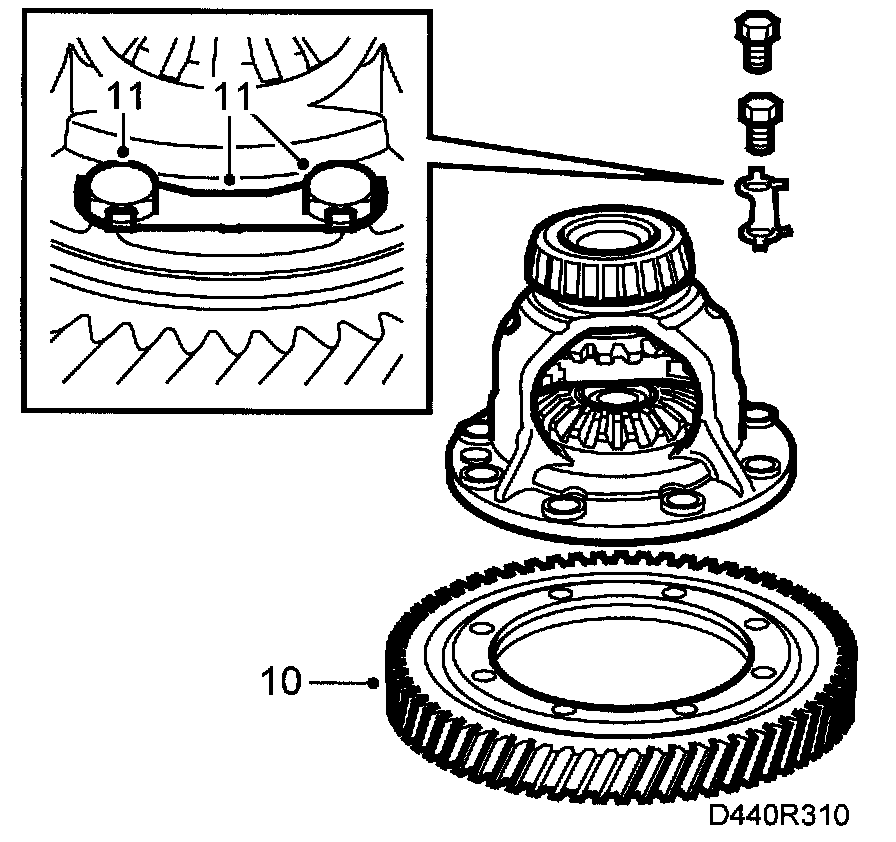 11
11
10
D440R310