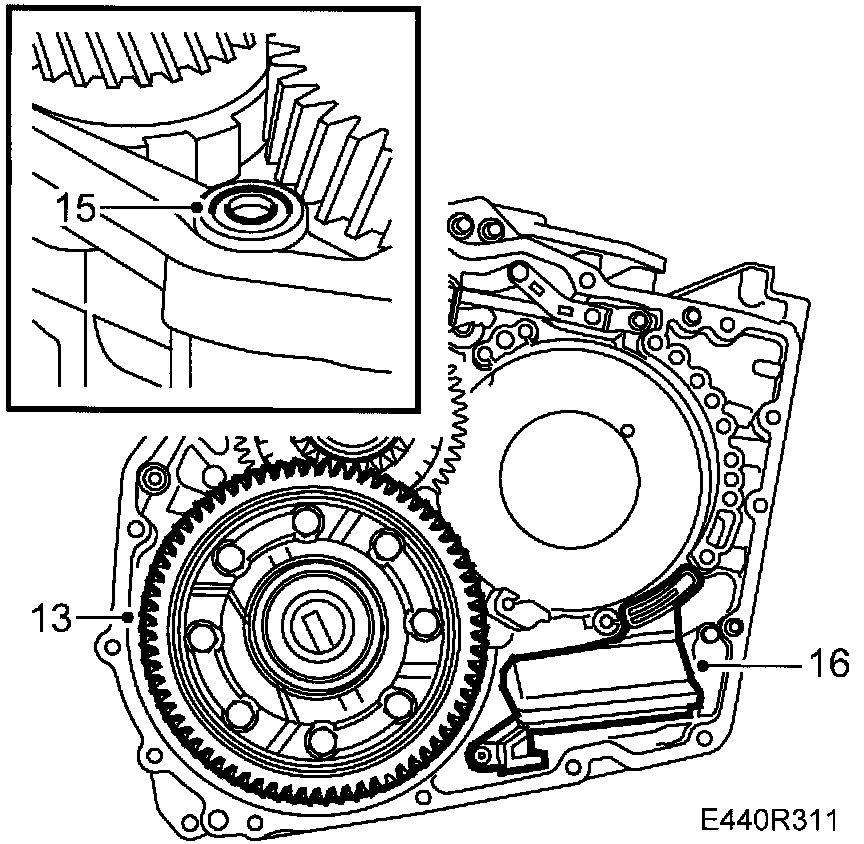 15

13

16

E440R311