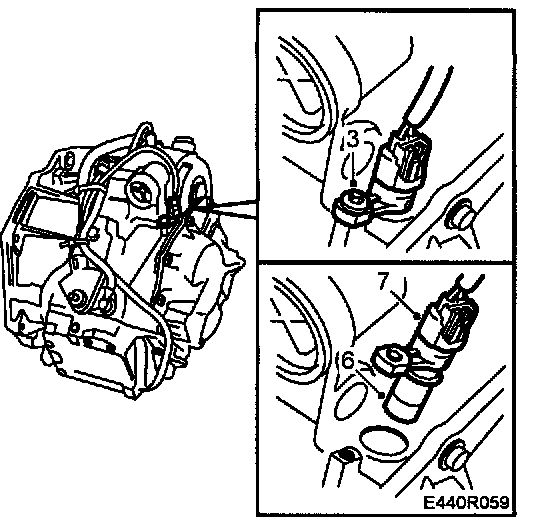 3

7

6

E440R059