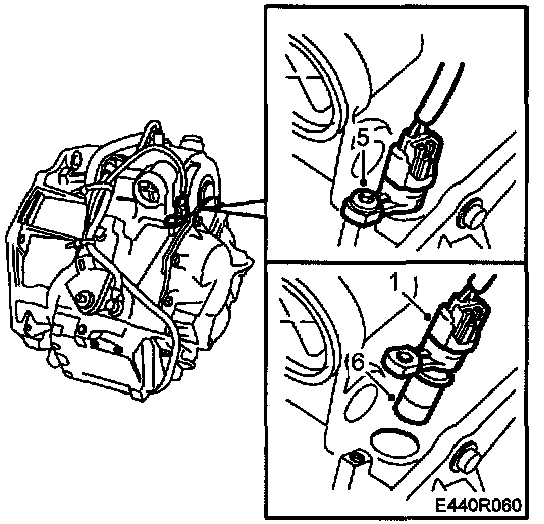 5
1
6
E440R060