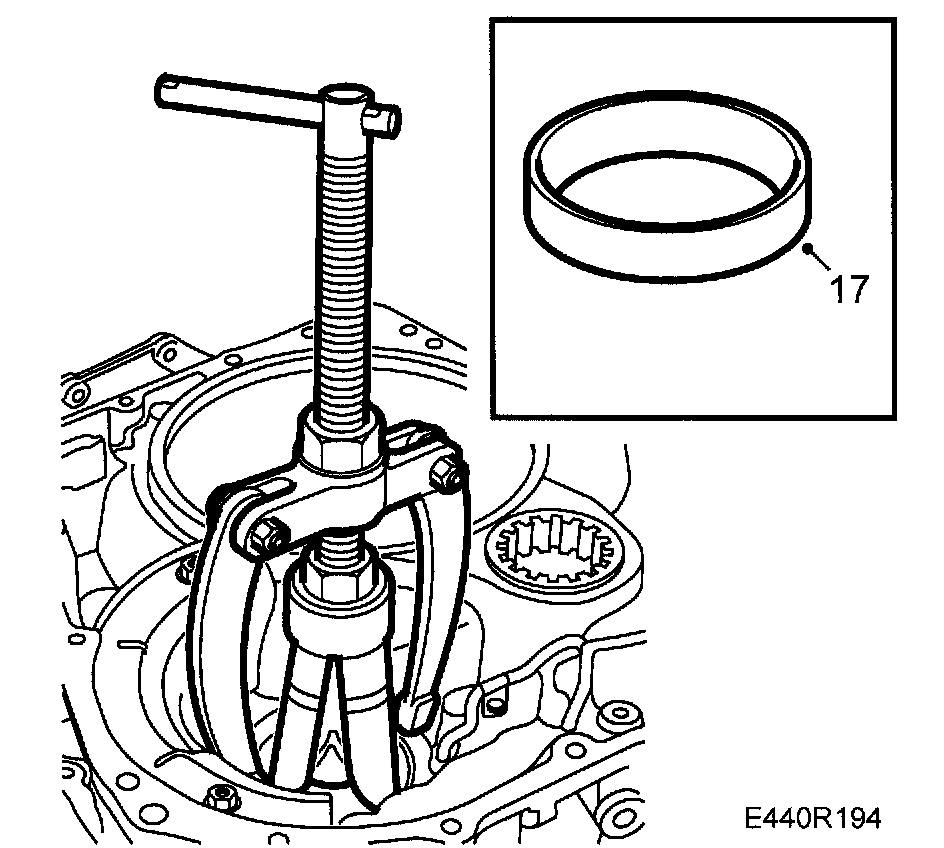 17

E440R194