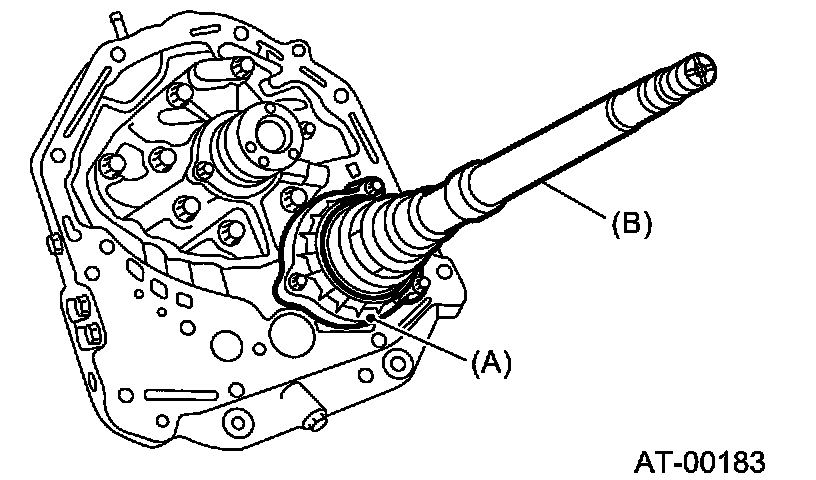 (B)

(A)

AT-00183