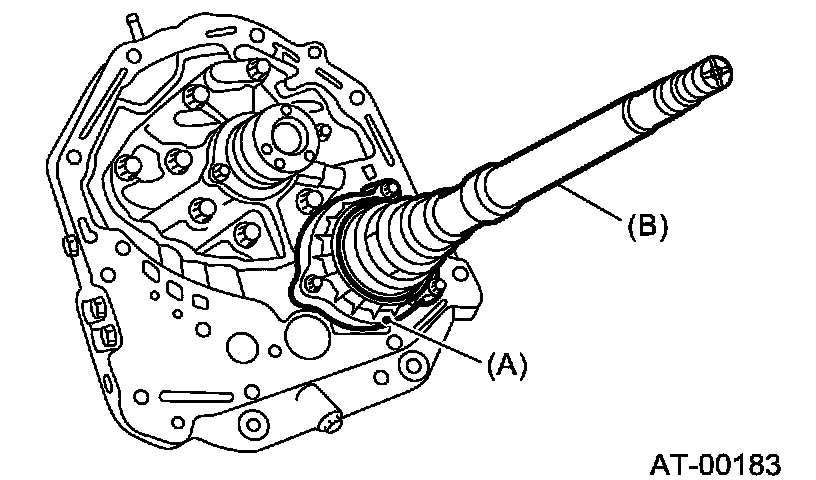 (B)

(A)

AT-00183