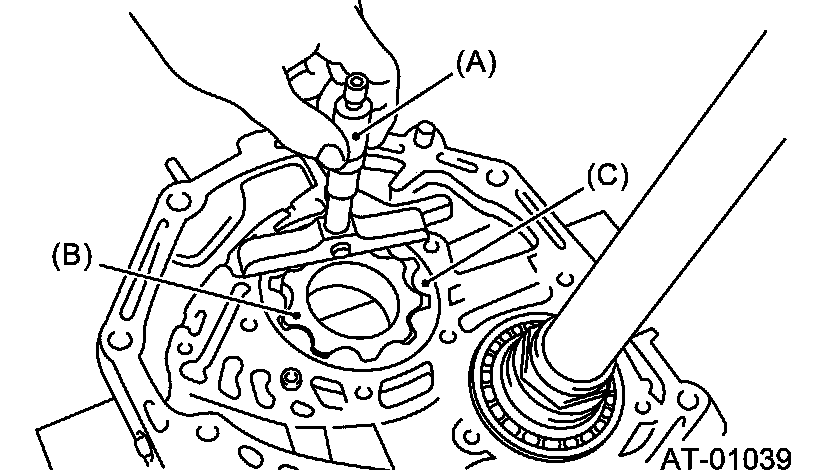 (A)
(C)
(B)
AT-01039