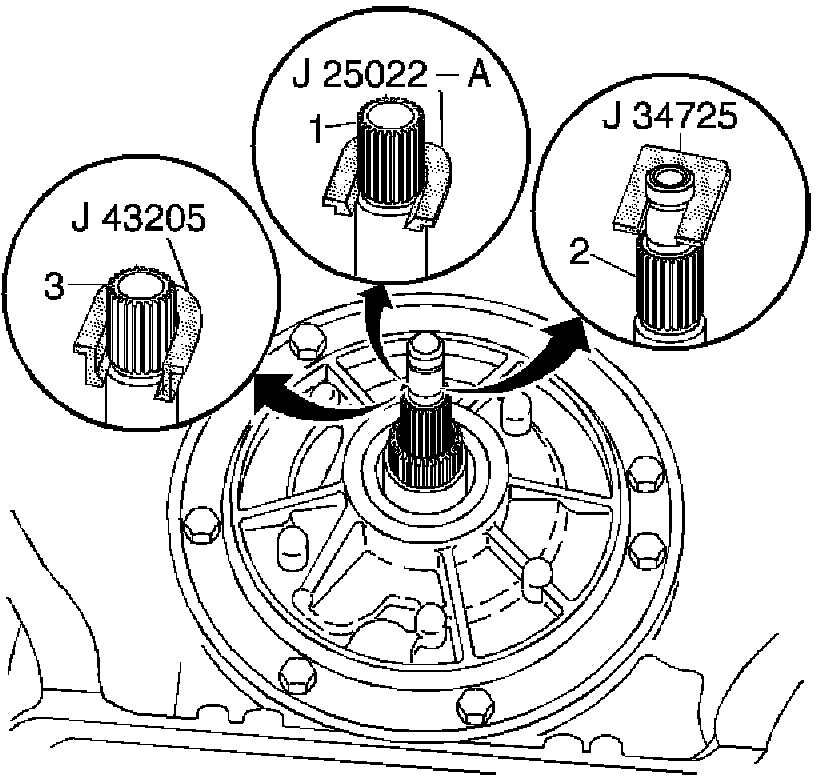 J 25022 – A
1
J 34725
2
J 43205
3