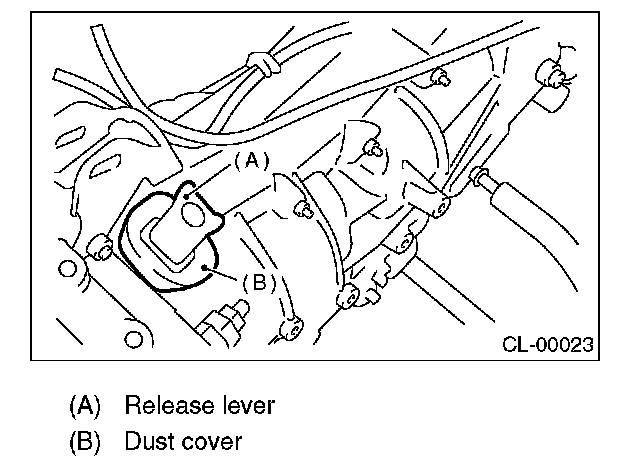 (A)

(B)

CL-00023

(A) Release lever

(B) Dust cover