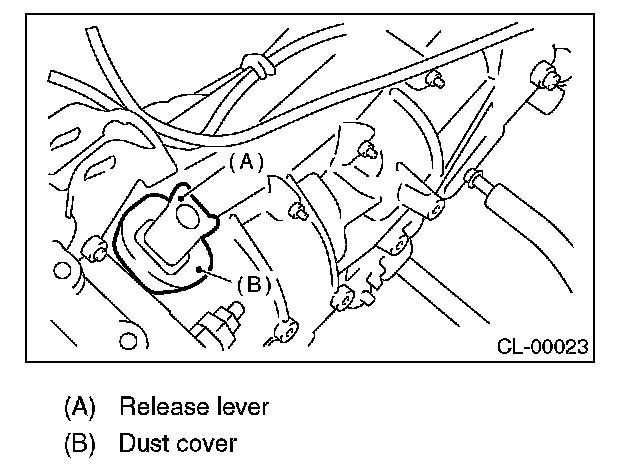 (A)

(B)

CL-00023

(A) Release lever

(B) Dust cover