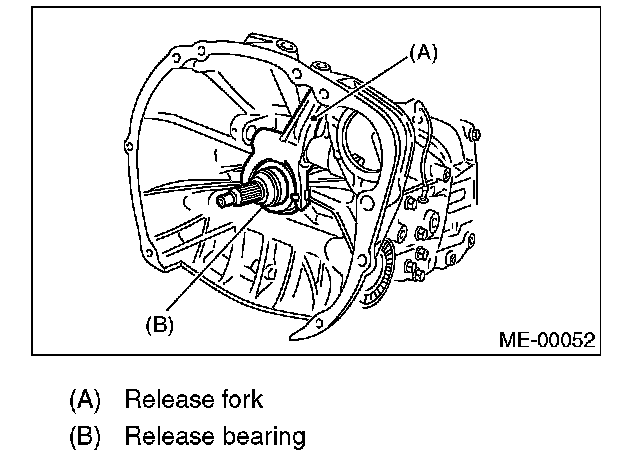 (A)

(B)

ME-00052

(A) Release fork

(B) Release bearing