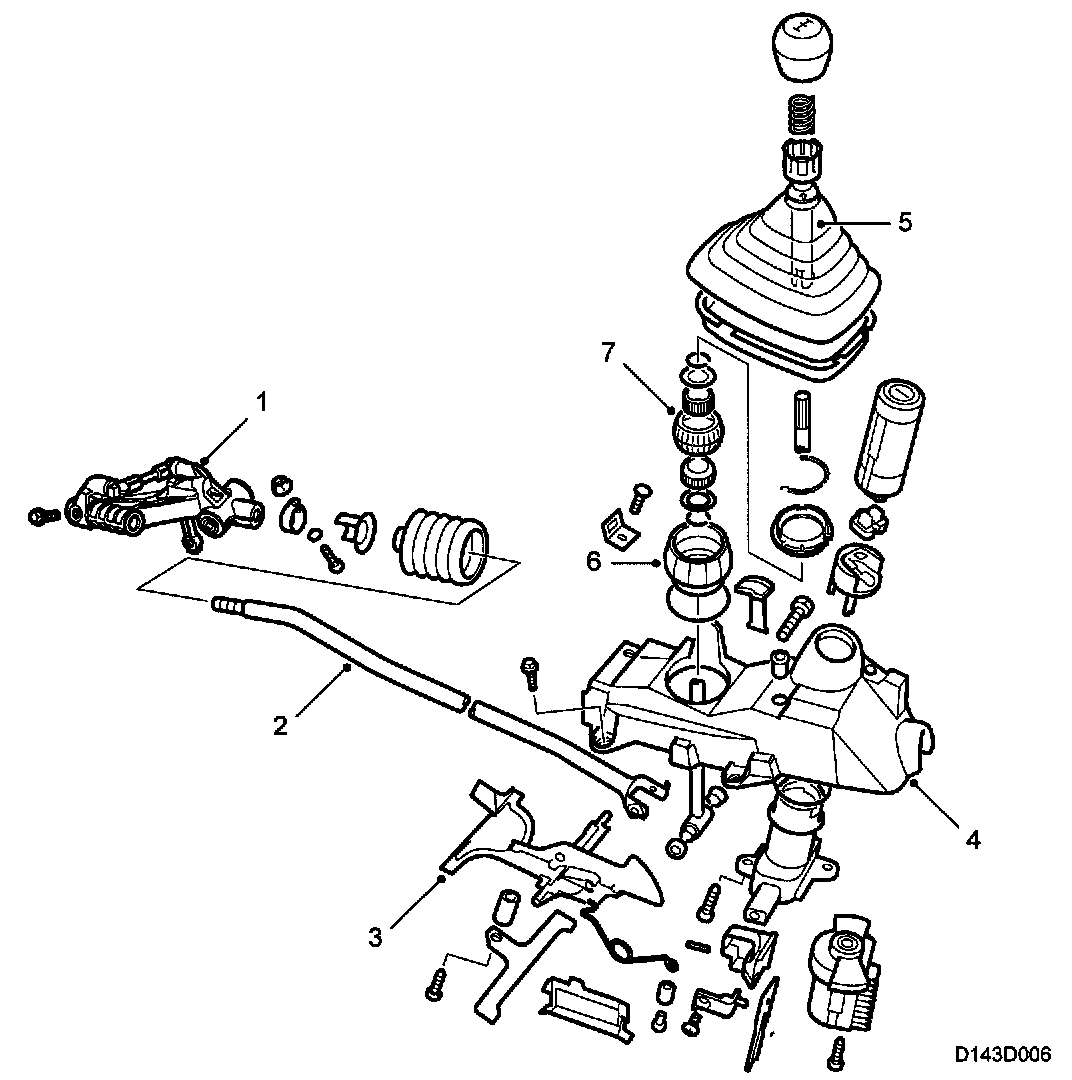 5
7
1
6
2
4
3
D143D006