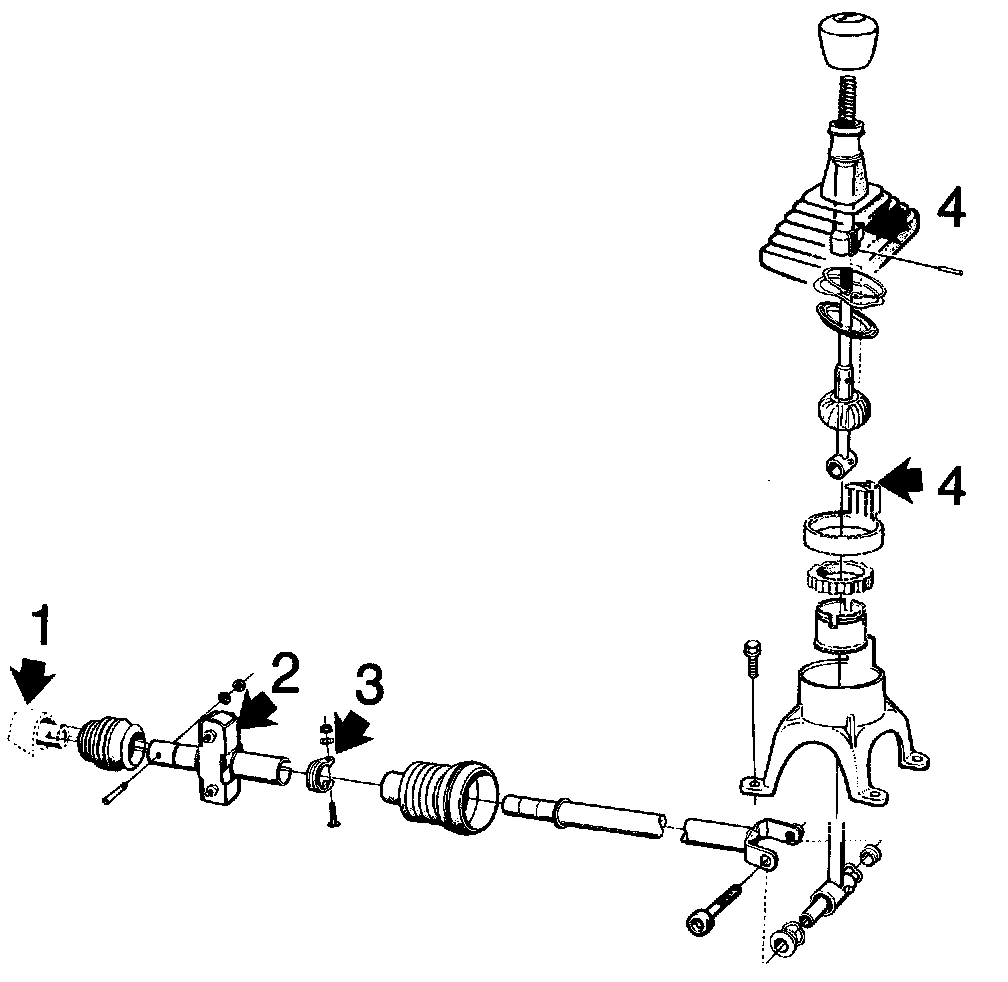 4

4

1

2

3