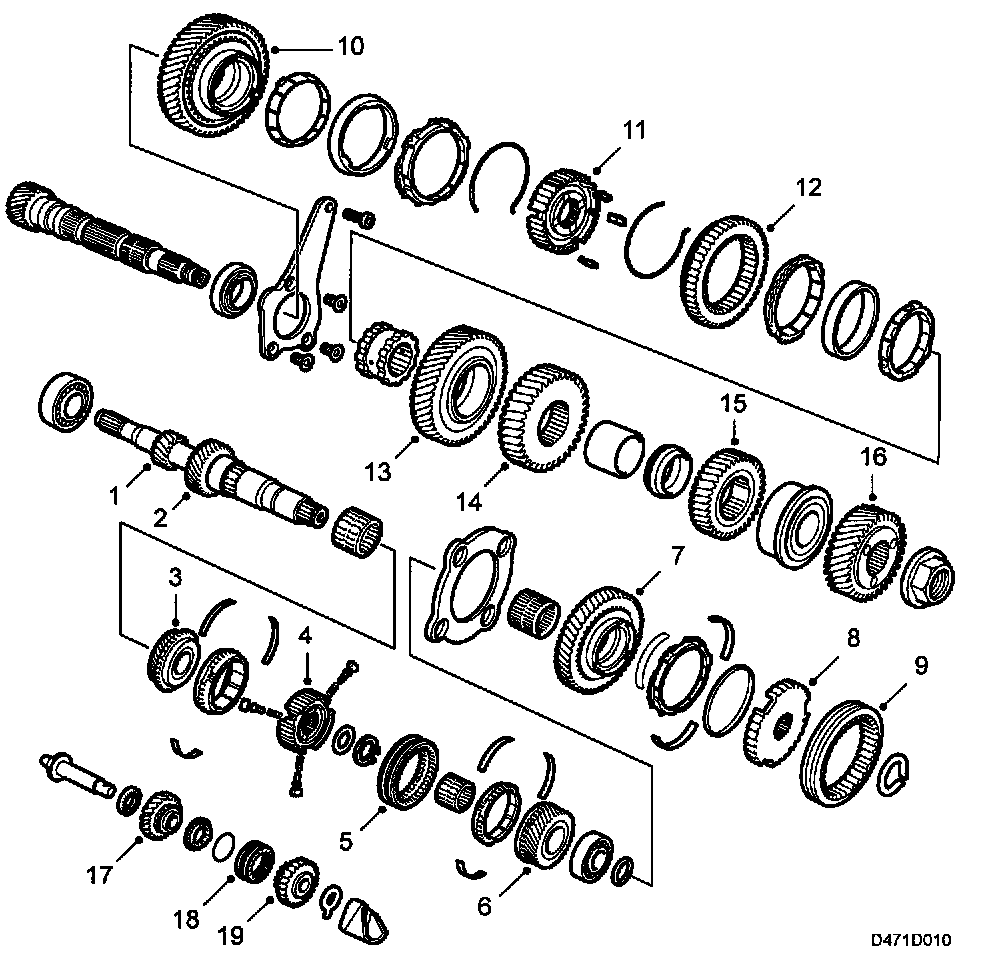 10
11
12
13
14
15
16
1
2
3
4
7
8
9
5
6
17
18
19
D471D010