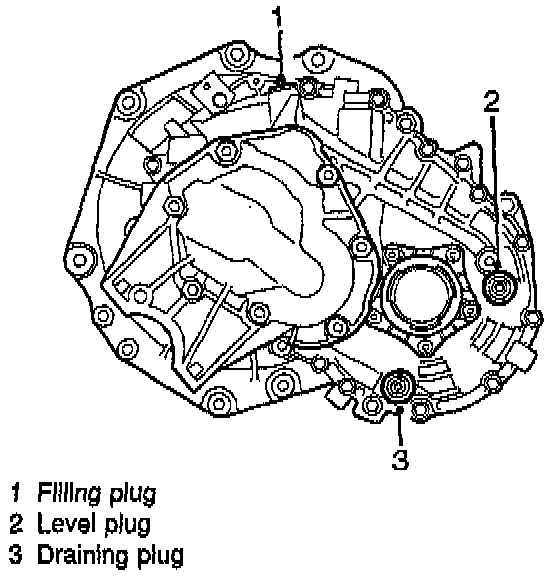 1
2
3
1 Filling plug
2 Level plug
3 Draining plug