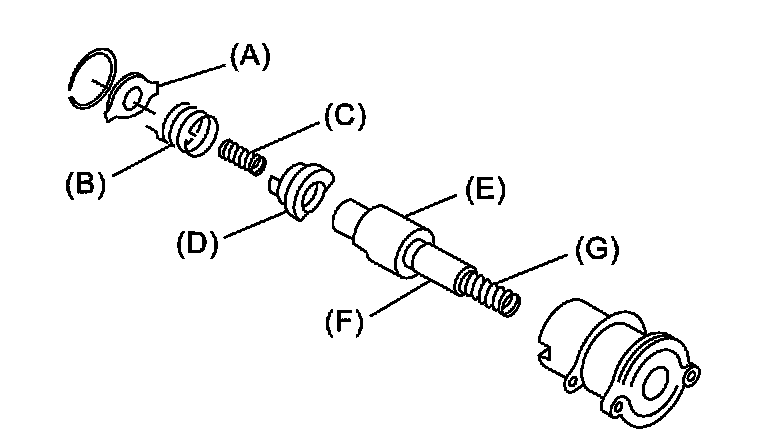 (A)
(C)
(B)
(E)
(D)
(G)
(F)