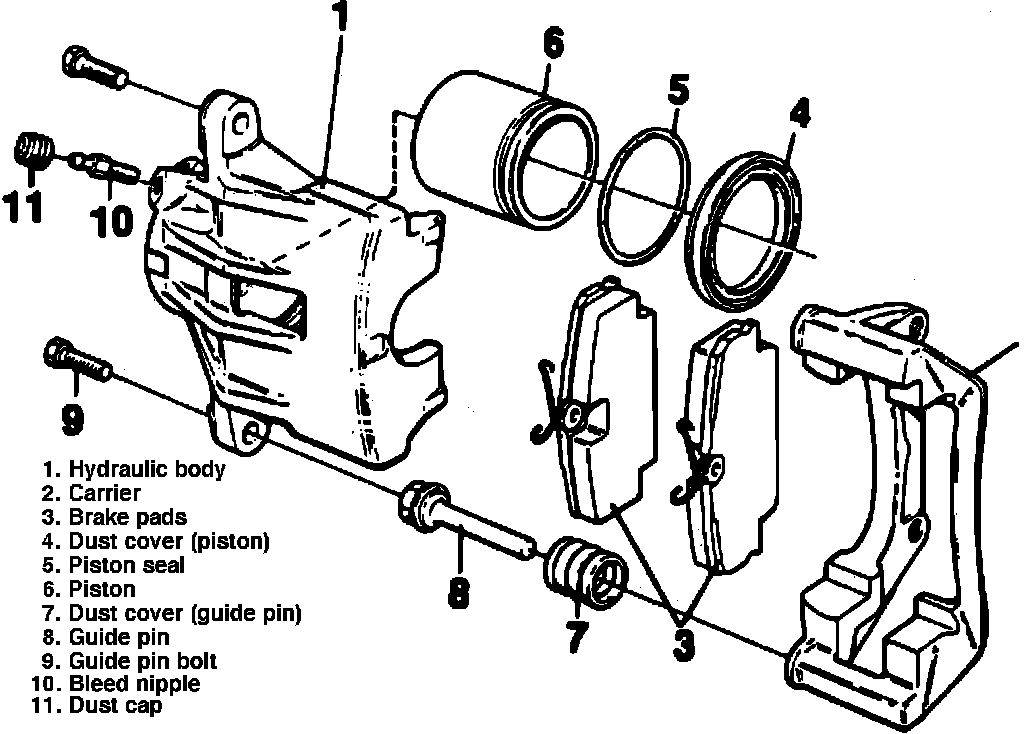 1
6
5
4
11
10
9
8
7
3

1. Hydraulic body
2. Carrier
3. Brake pads
4. Dust cover (piston)
5. Piston seal
6. Piston
7. Dust cover (guide pin)
8. Guide pin
9. Guide pin bolt
10. Bleed nipple
11. Dust cap