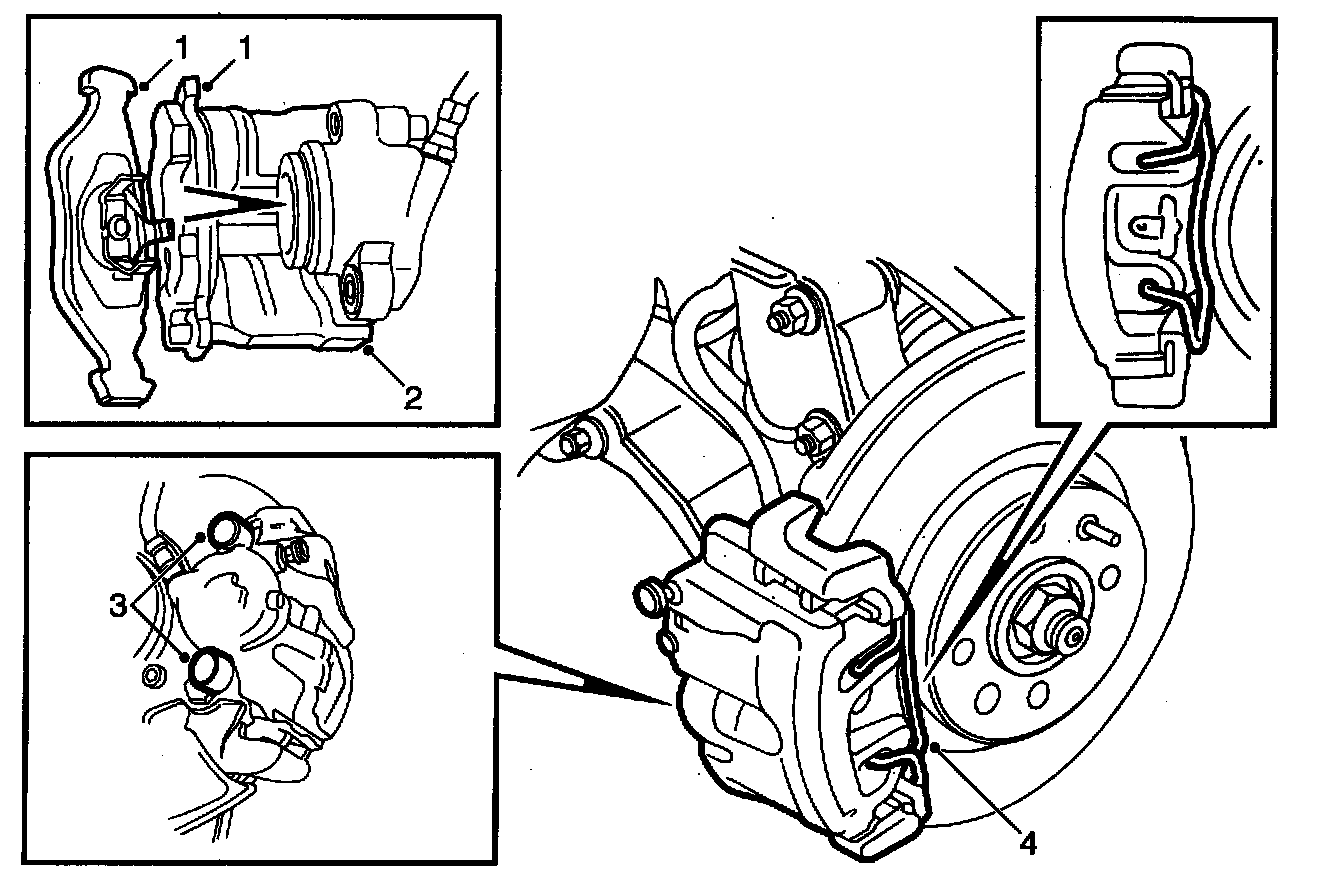 1
1
2
3
4