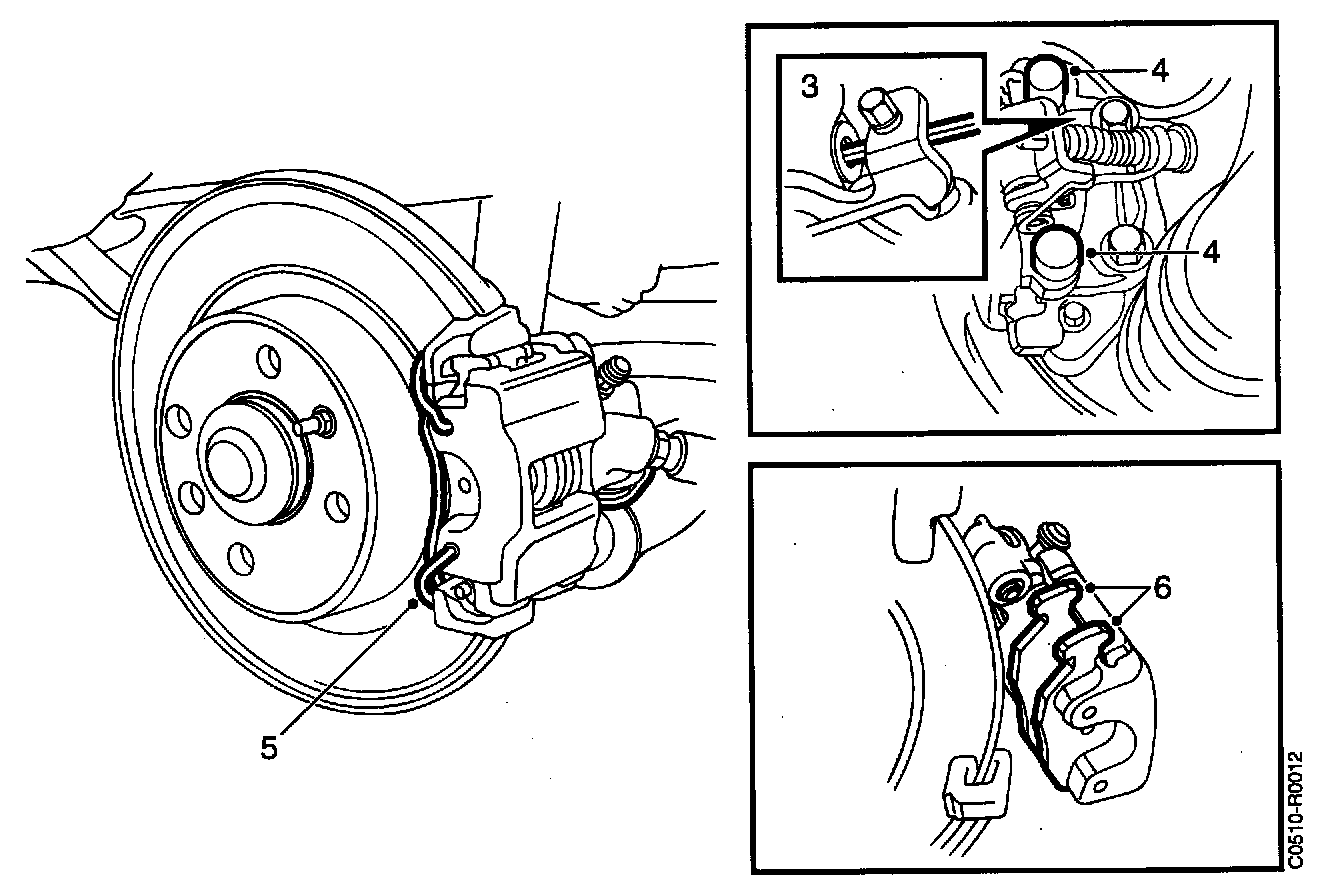 5

3

4

4

6

C0510-R0012