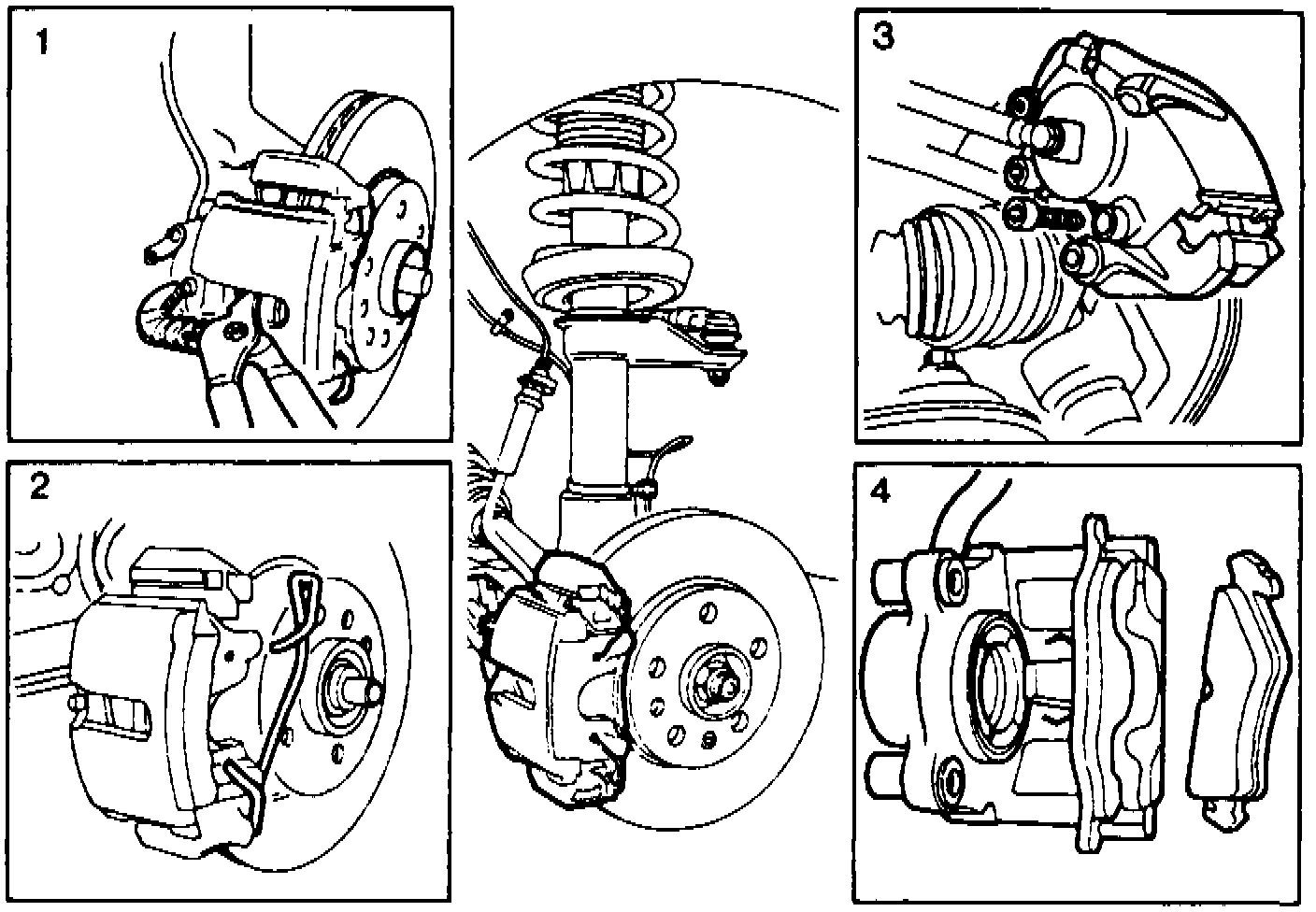 1

2

3

4