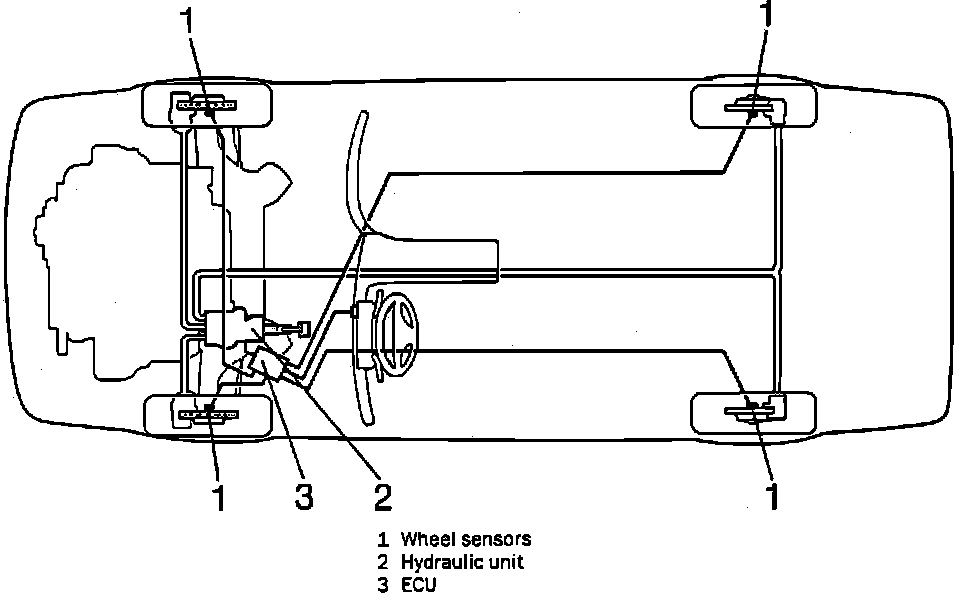 1
1
1
3
2
1

1 Wheel sensors
2 Hydraulic unit
3 ECU