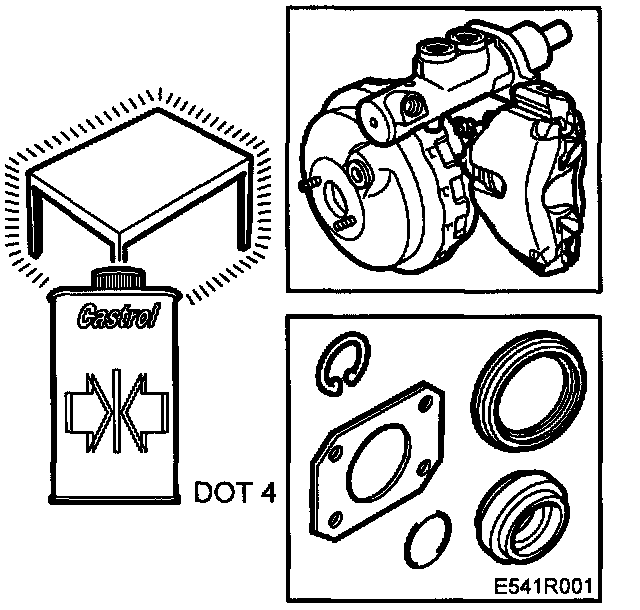 Castrol

DOT 4

E541R001