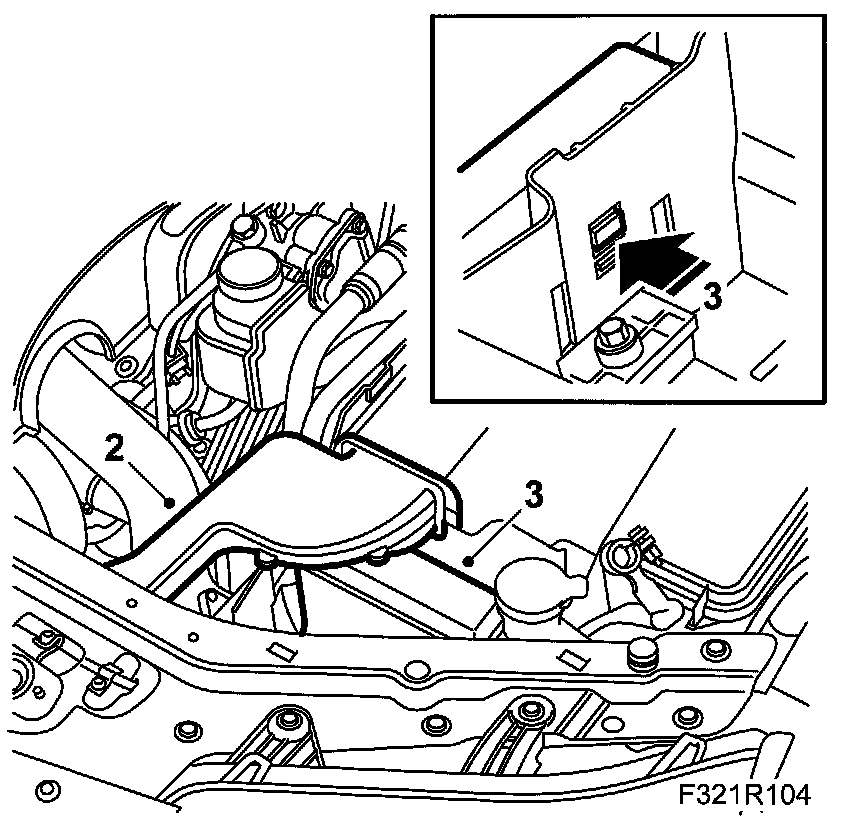 3

2

3

F321R104