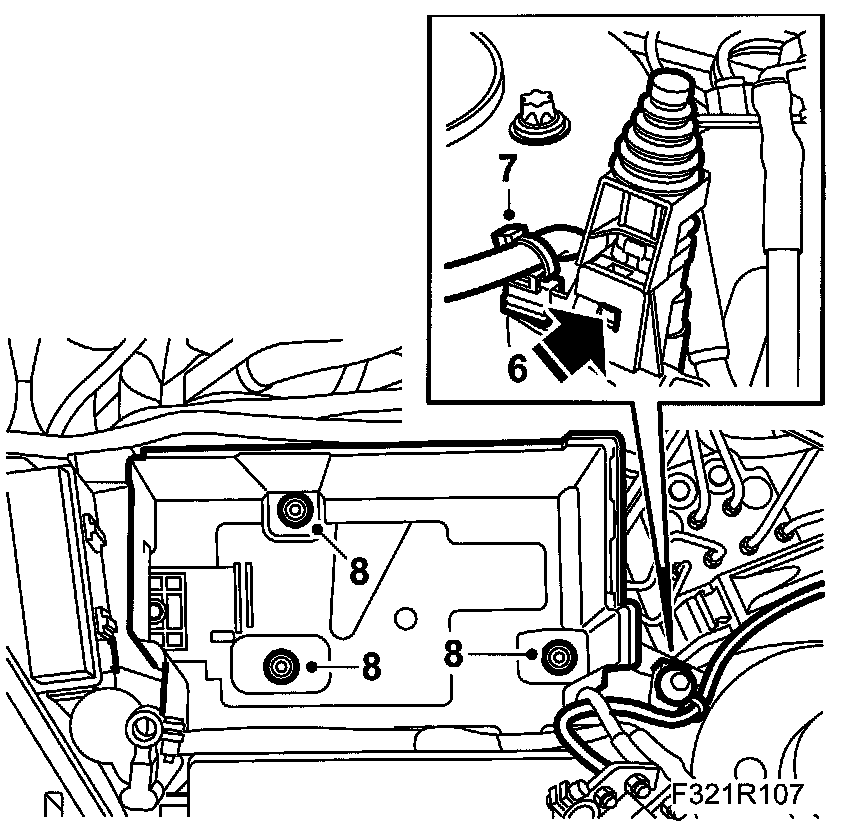 7
6
8
8
8
F321R107