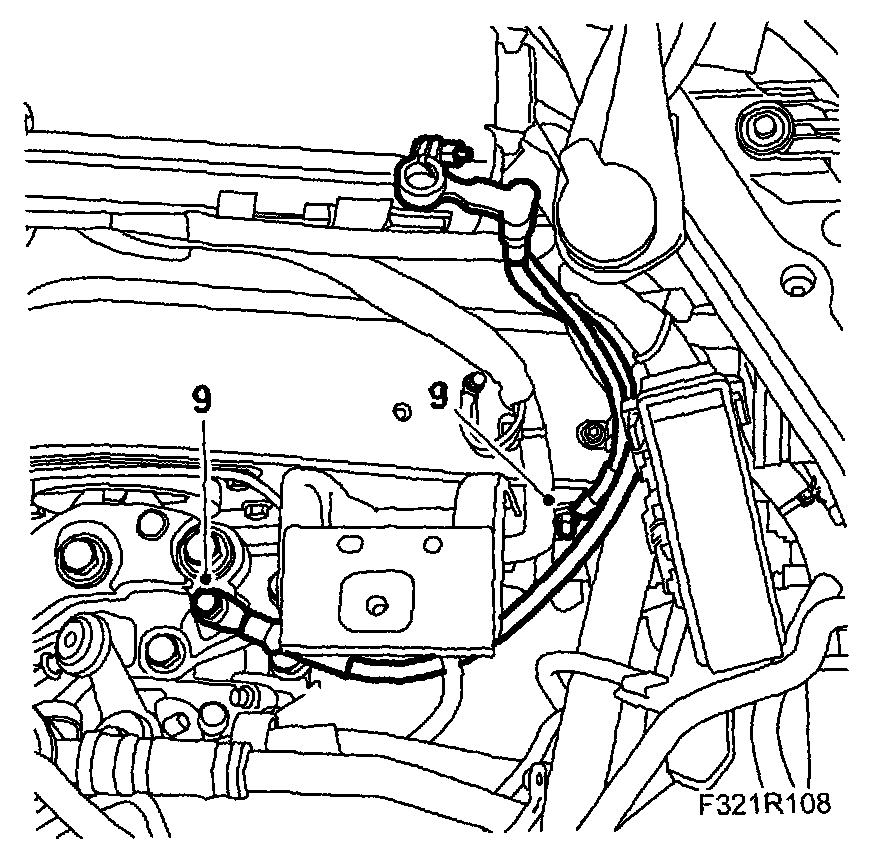 9
9
F321R108