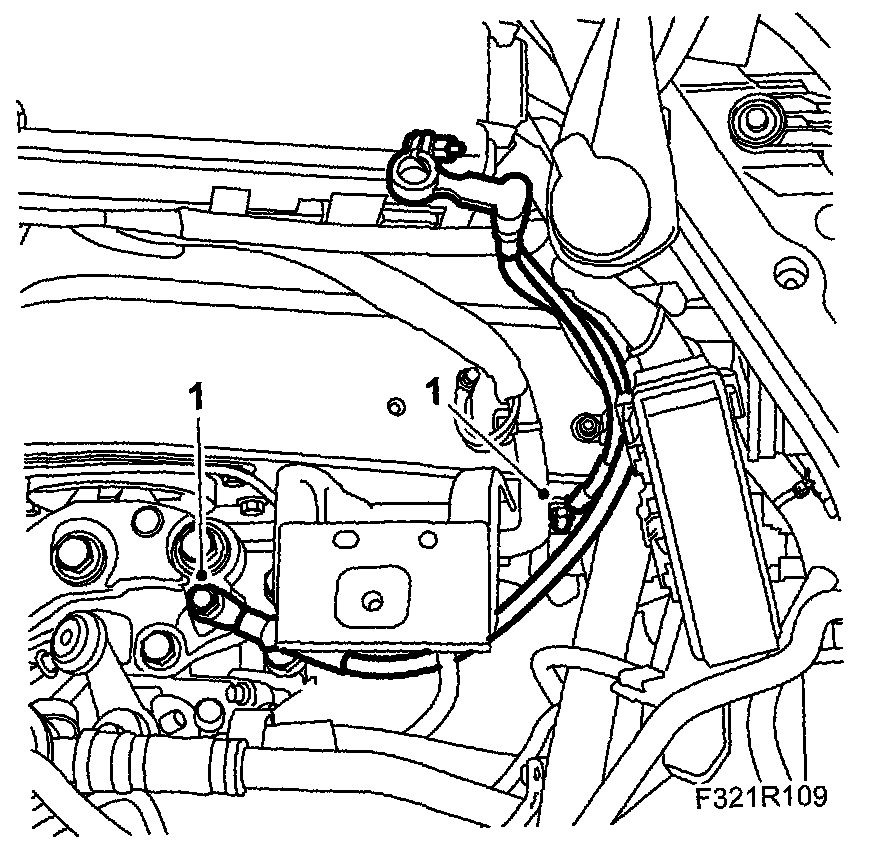 1
1
F321R109