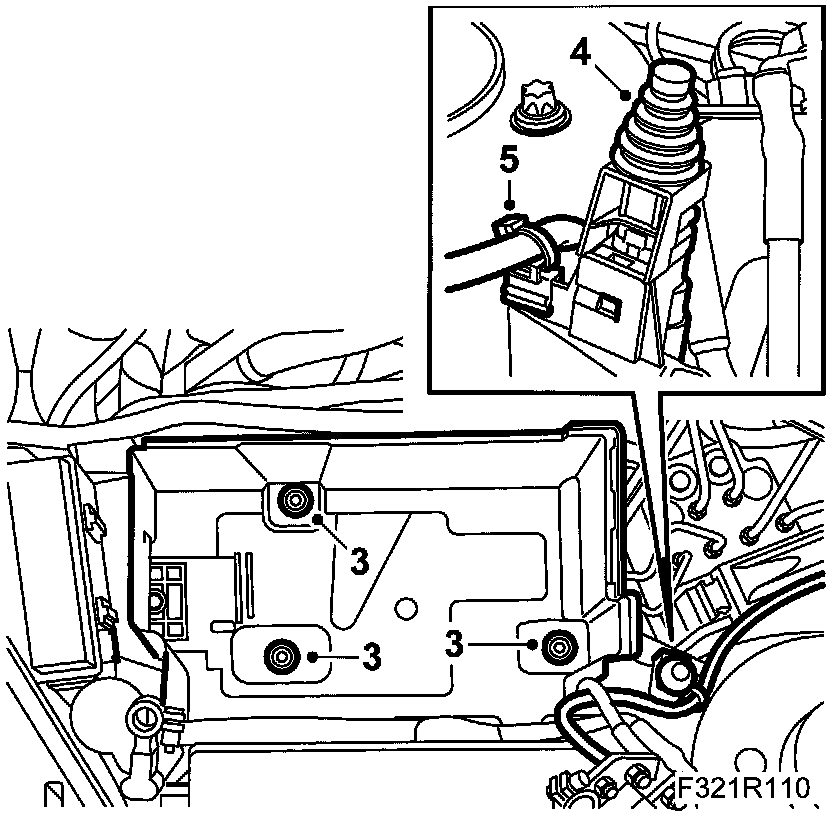 4
5
3
3
3
F321R110