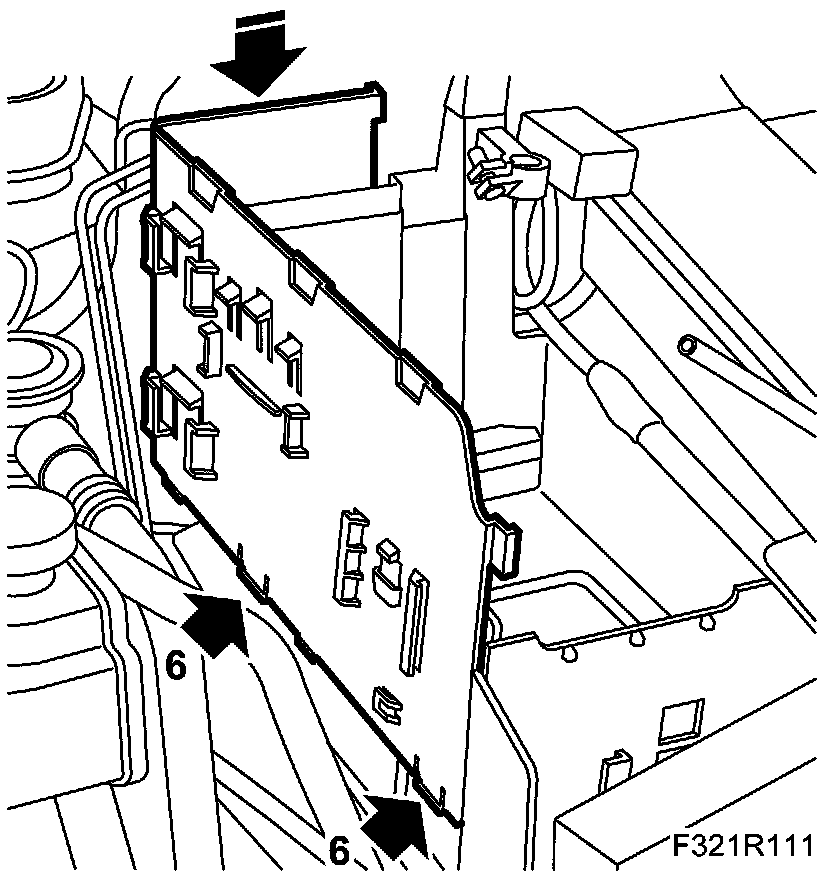 6

6

F321R111