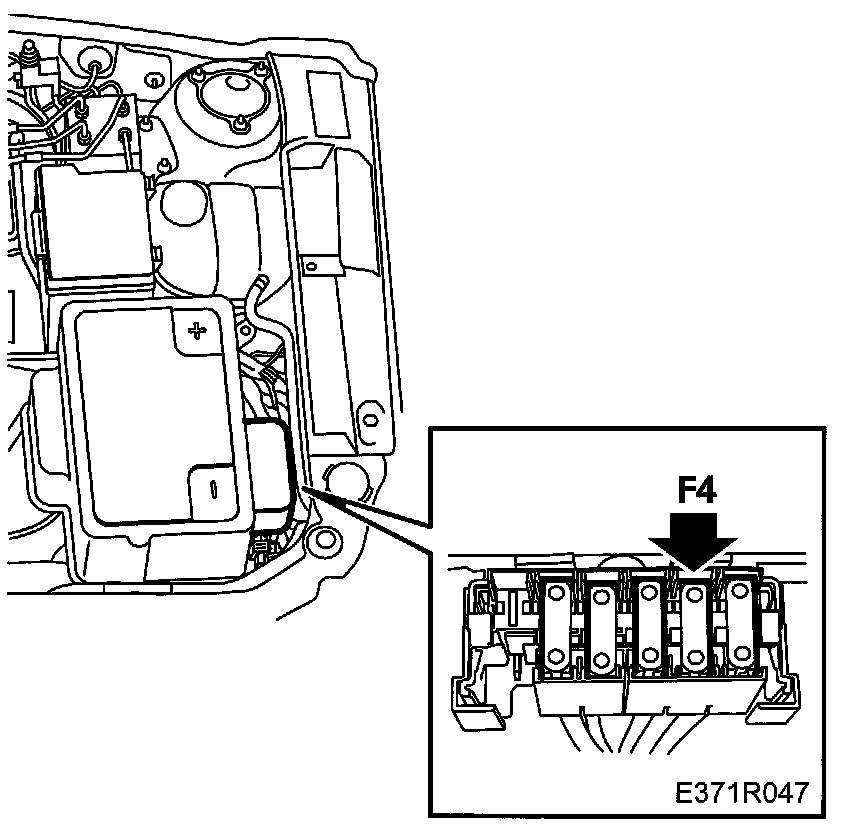 +

F4

E371R047