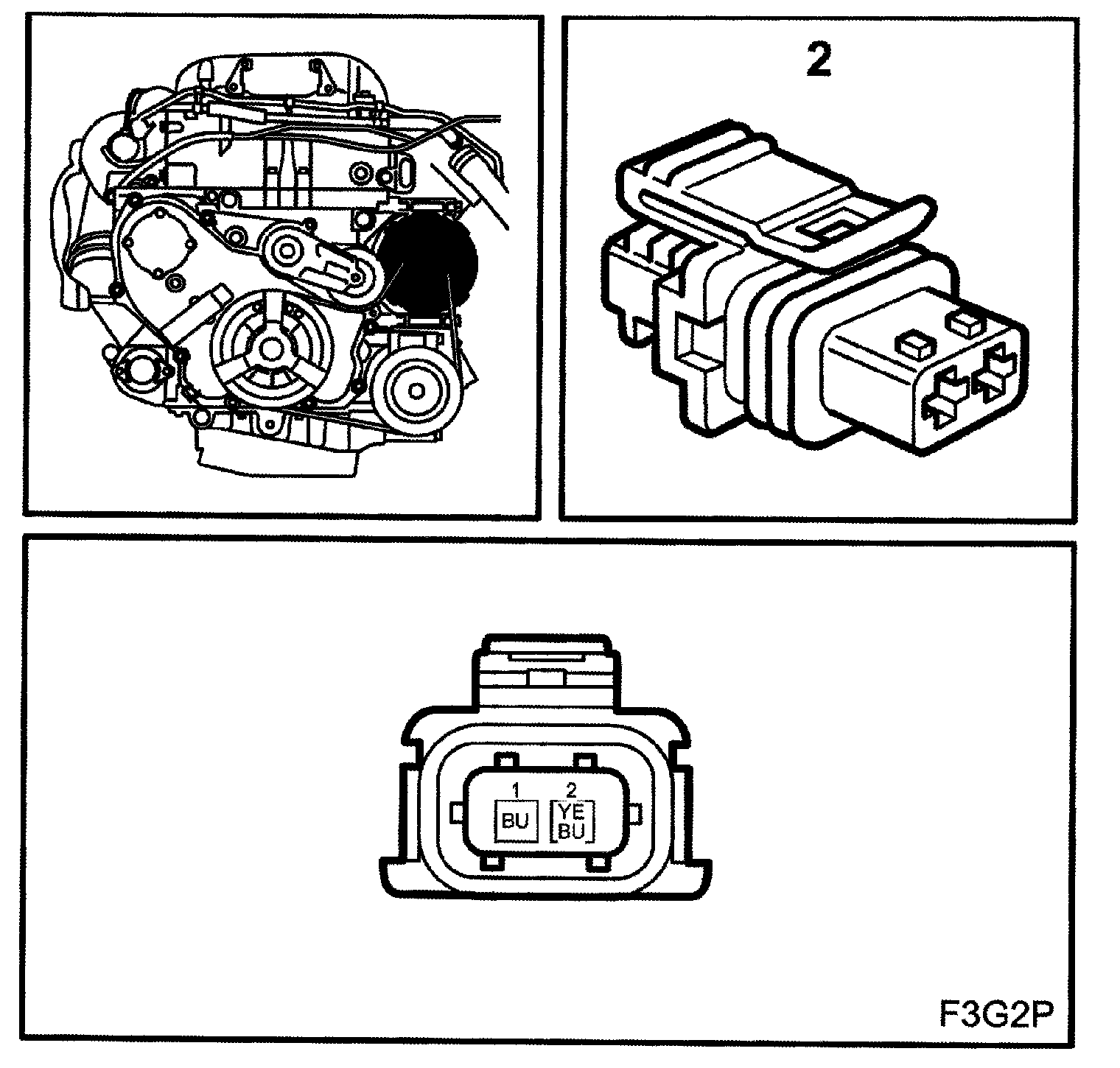 2

1
BU

2
YE
BU

F3G2P