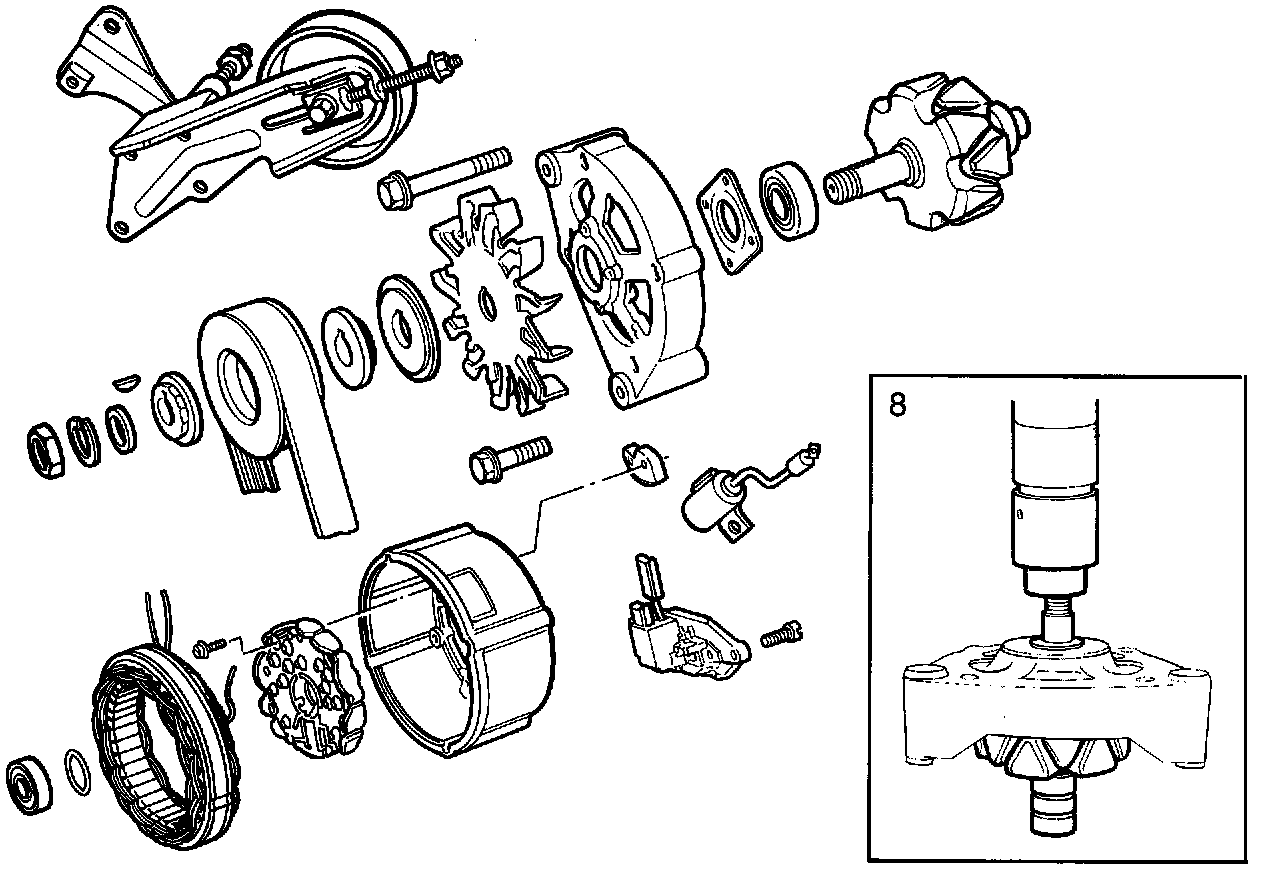 8