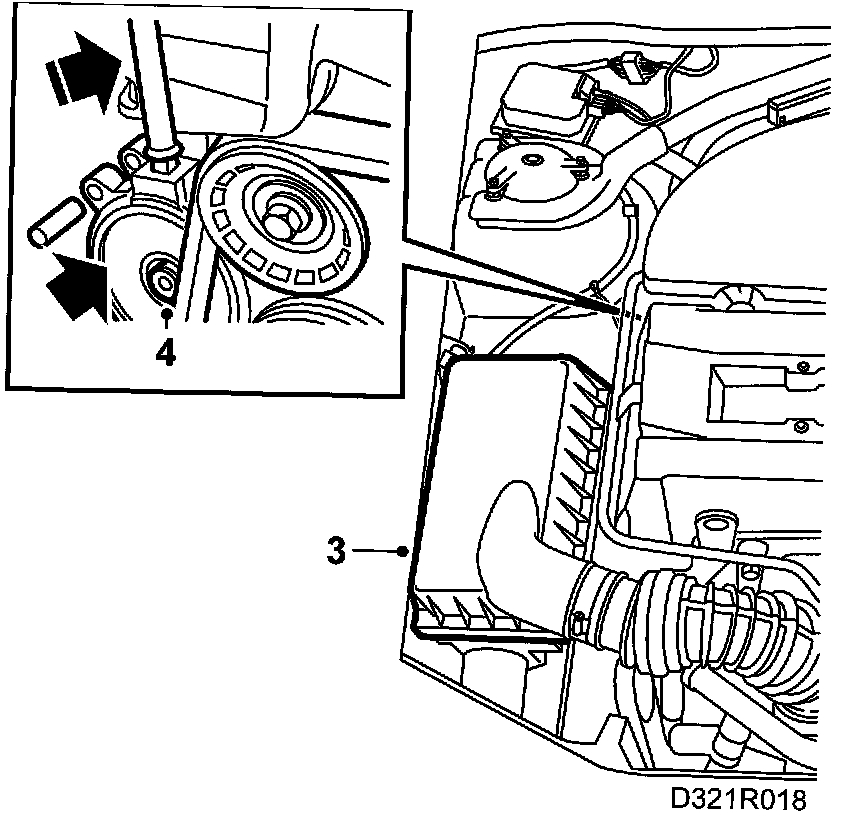 4
3
D321R018