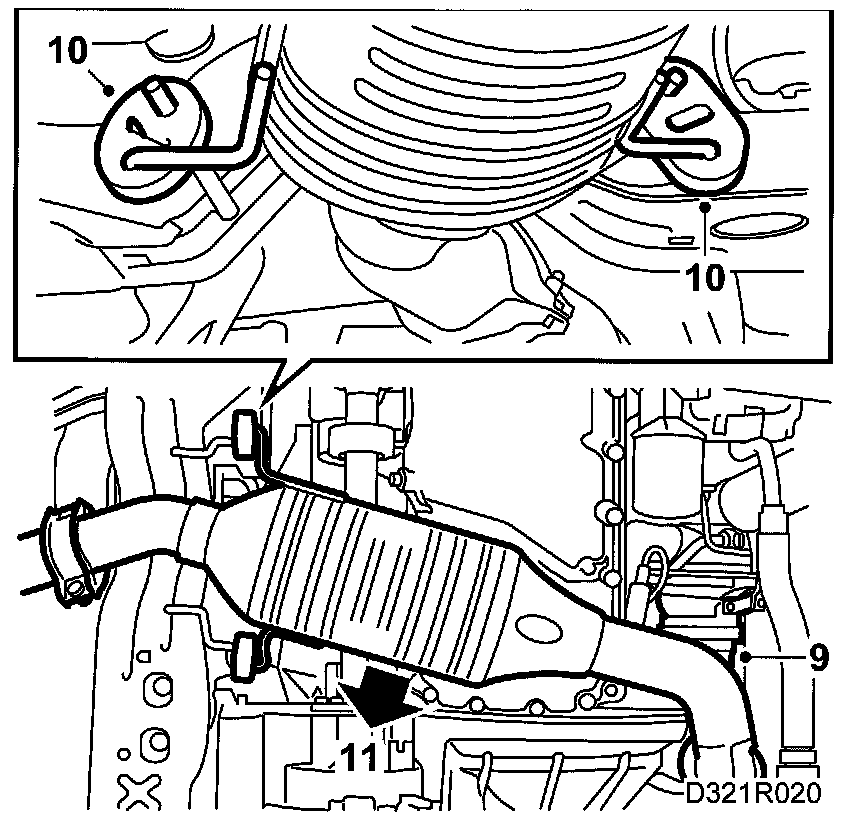 10

10

9

11

D321R020