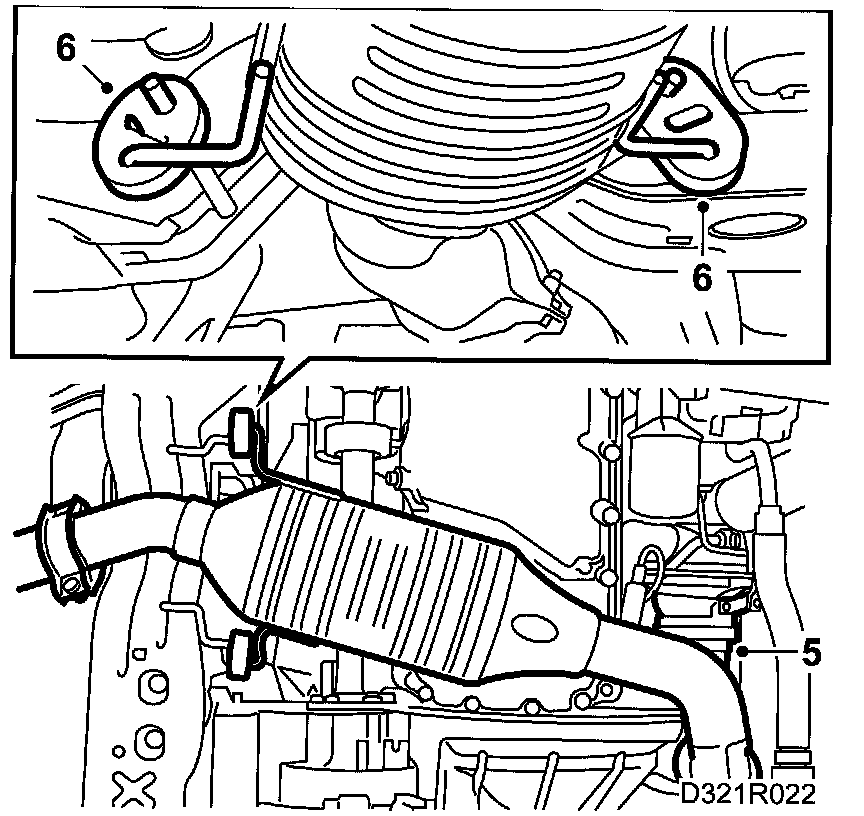 6
6
5
D321R022