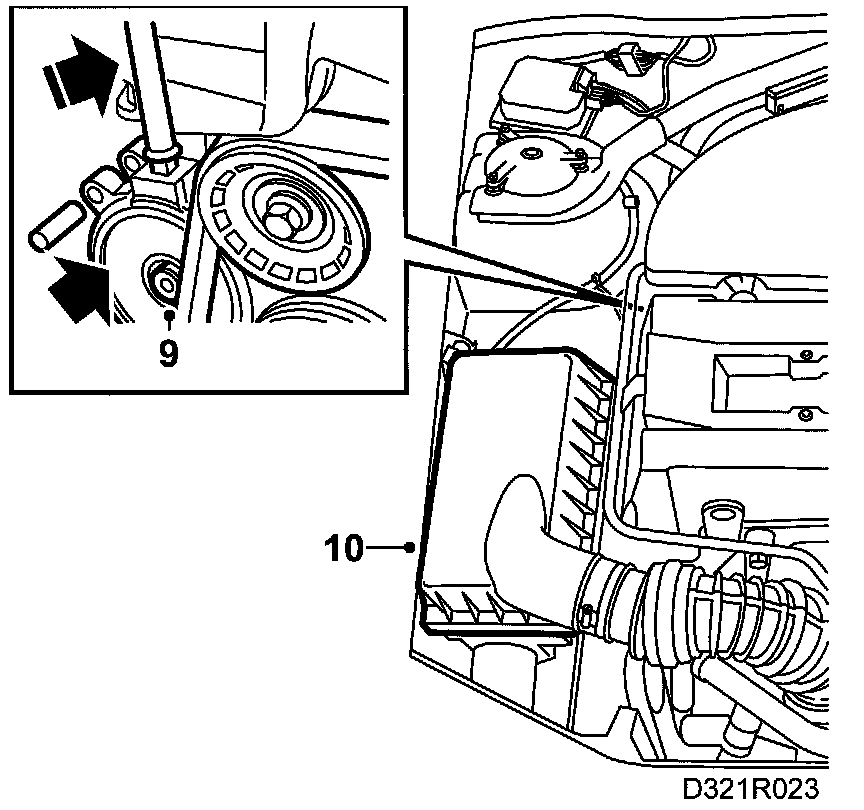 9

10

D321R023