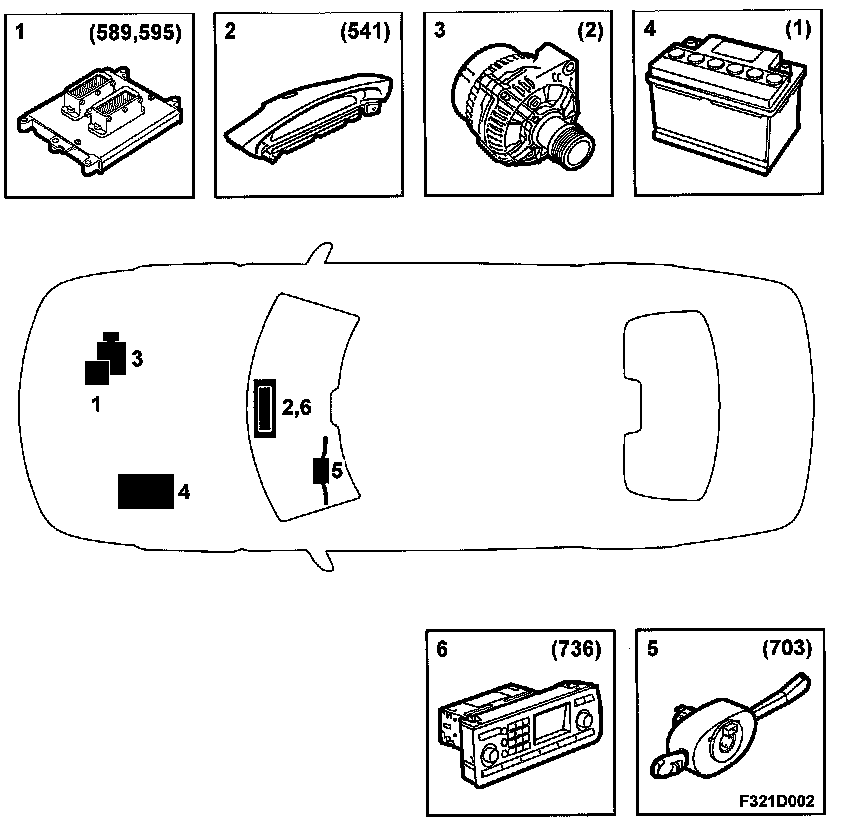 1 (589,595)

2 (541)

3 (2)

4 (1)

3

1

2,6

5

4

6 (736)

5 (703)

F321D002