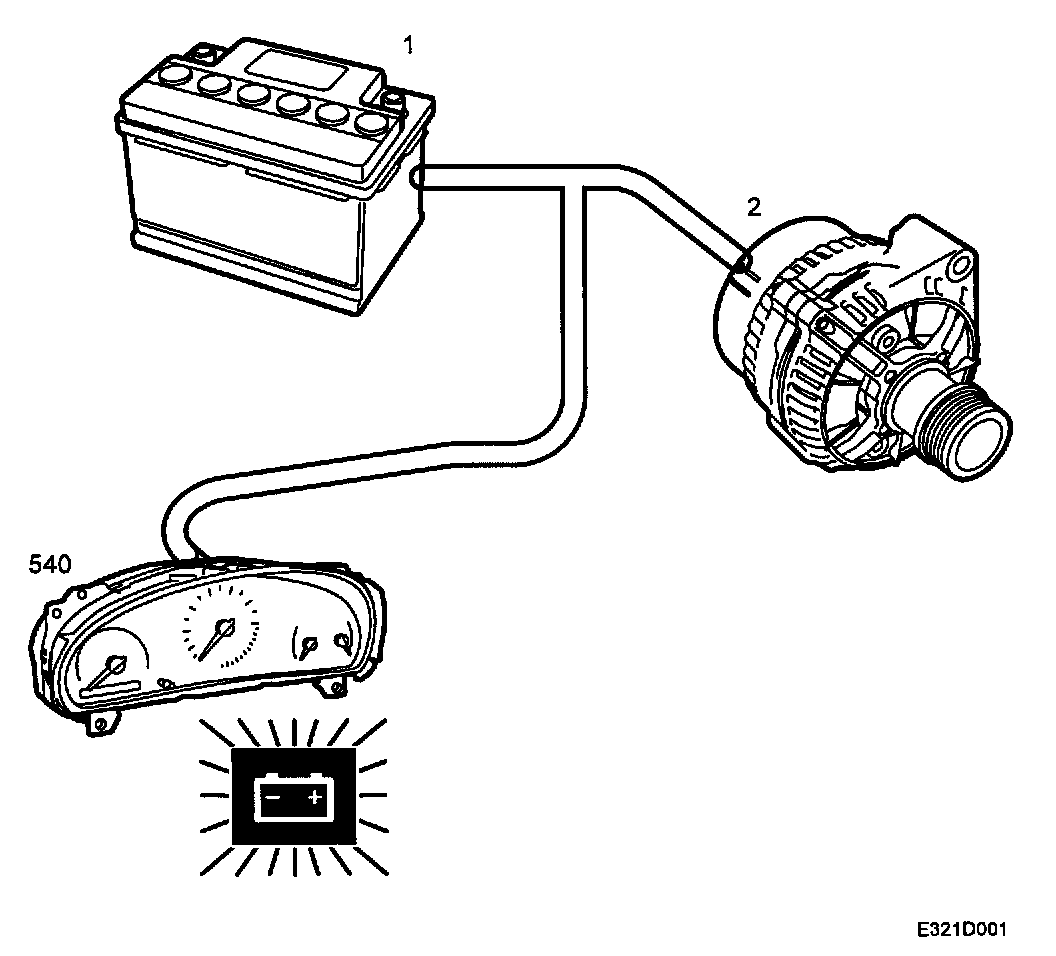 1

2

540

- +

E321D001