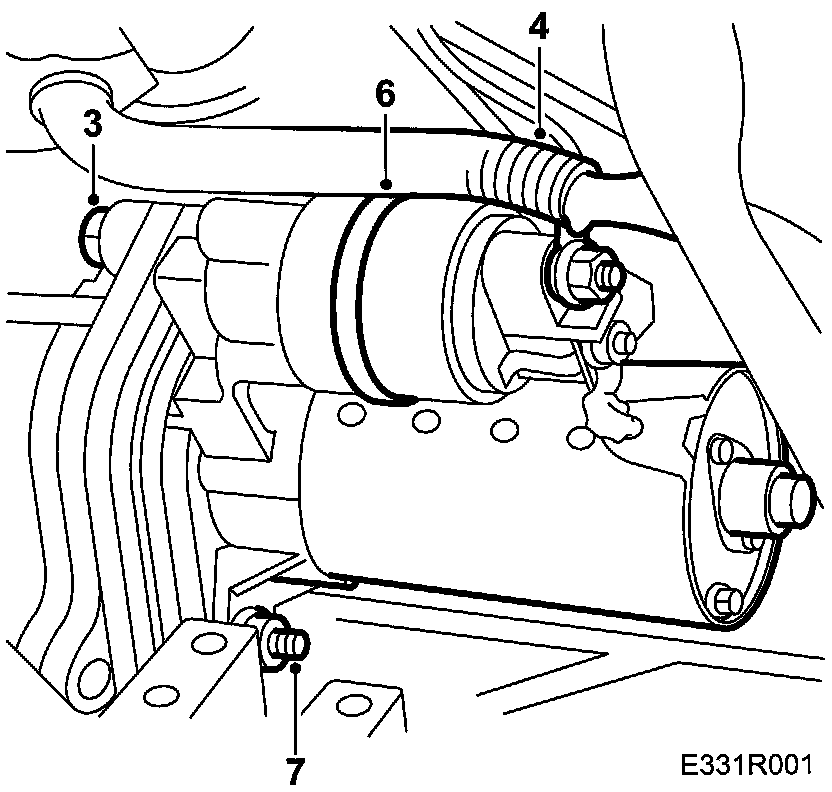 4
6
3
7
E331R001